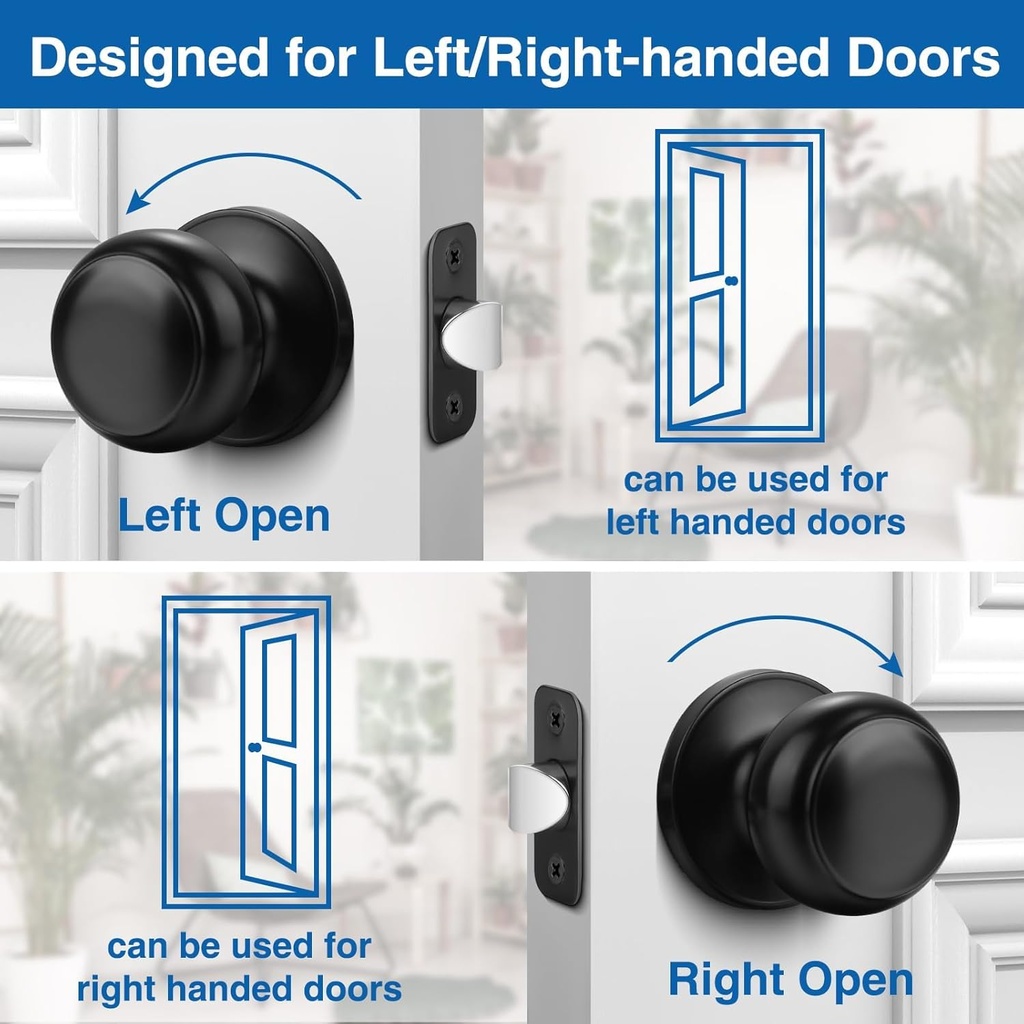 Designed for Left/Right-handed Doors

Left Open

can be used for left handed doors

can be used for right handed doors

Right Open