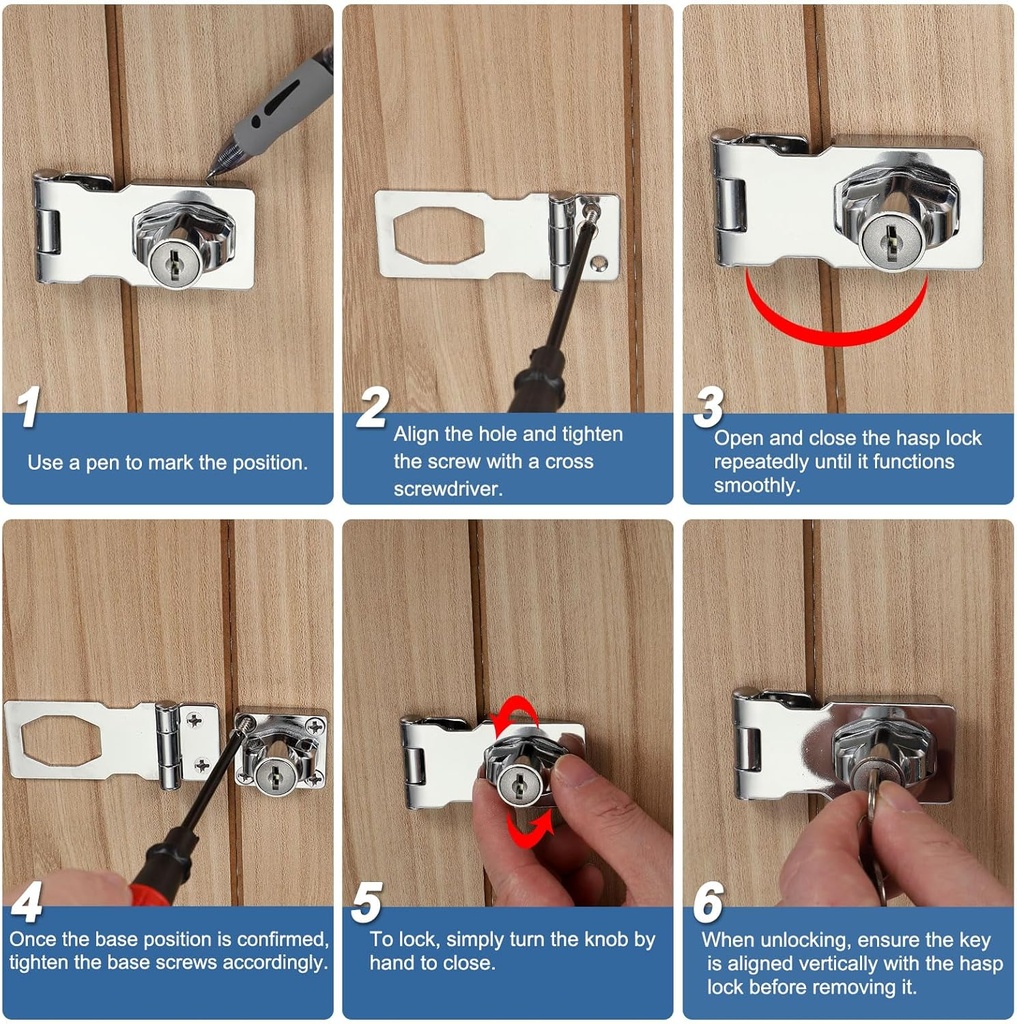 1
Use a pen to mark the position.

2
Align the hole and tighten the screw with a cross screwdriver.

3
Open and close the hasp lock repeatedly until it functions smoothly.

4
Once the base position is confirmed, tighten the base screws accordingly.

5
To lock, simply turn the knob by hand to close.

6
When unlocking, ensure the key is aligned vertically with the hasp lock before removing it.