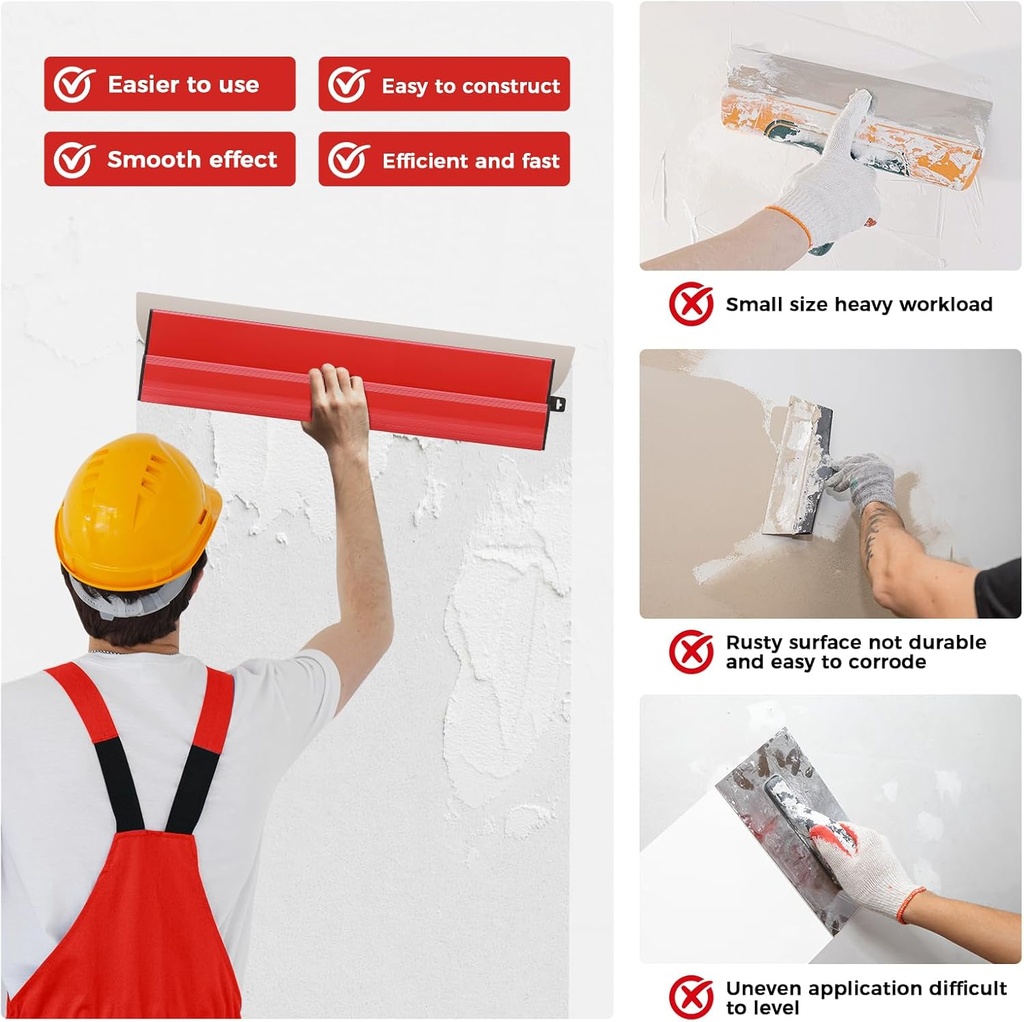 Easier to use

Easy to construct

Smooth effect

Efficient and fast

Small size heavy workload

Rusty surface not durable and easy to corrode

Uneven application difficult to level