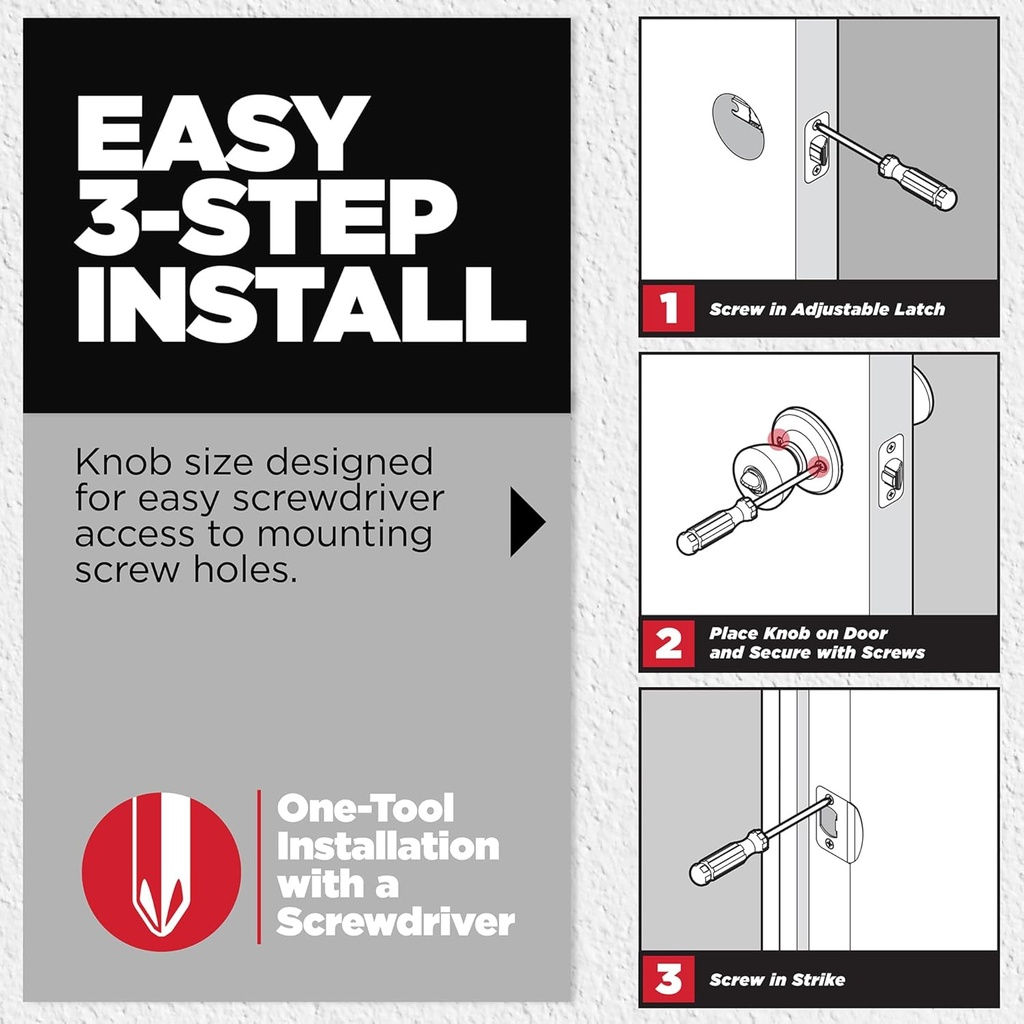 EASY 3-STEP INSTALL

Knob size designed for easy screwdriver access to mounting screw holes.

One-Tool Installation with a Screwdriver

1 Screw in Adjustable Latch

2 Place Knob on Door and Secure with Screws

3 Screw in Strike