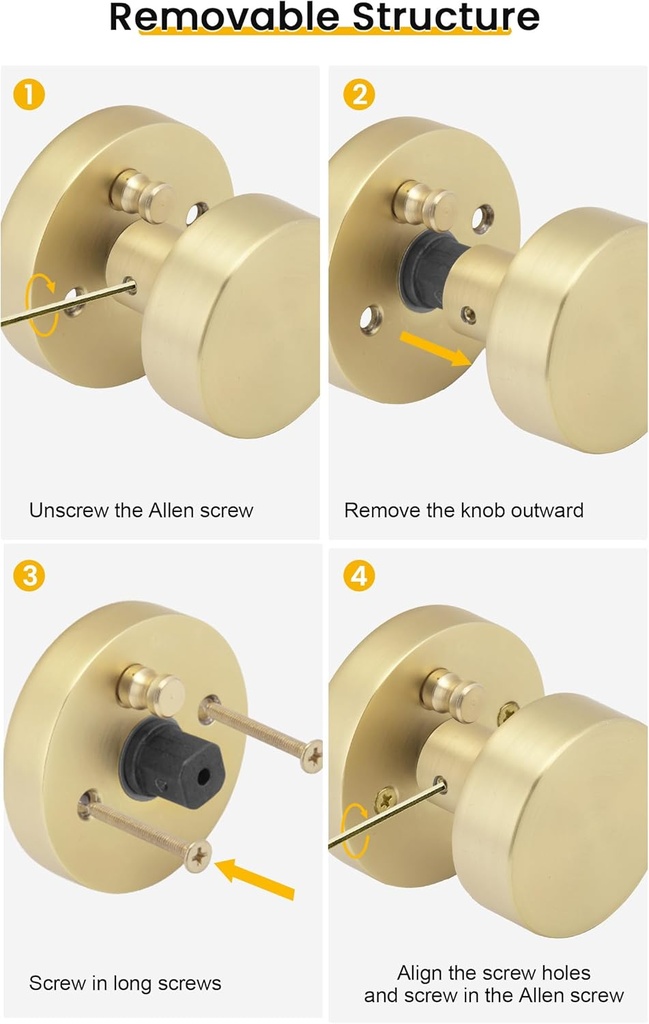 Removable Structure

1

Unscrew the Allen screw

2

Remove the knob outward

3

Screw in long screws

4

Align the screw holes and screw in the Allen screw