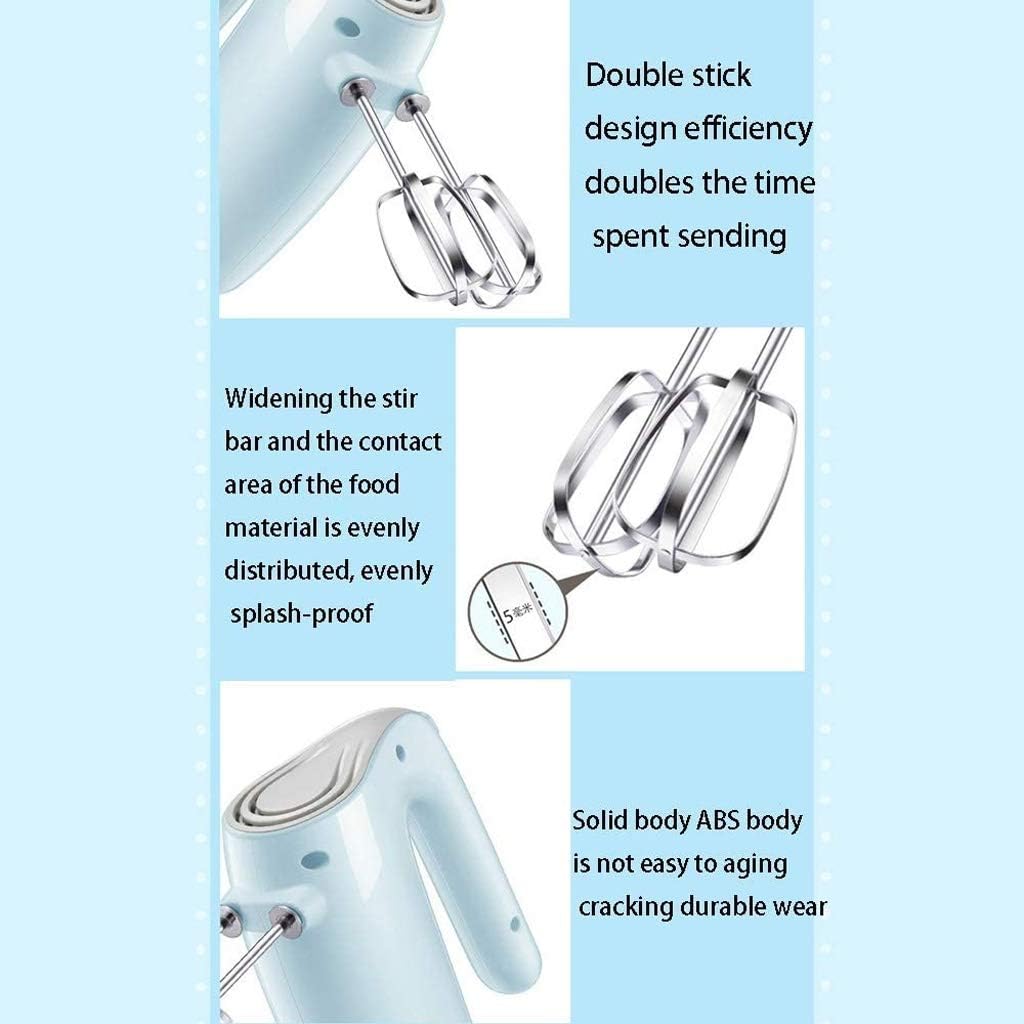 Double stick design efficiency doubles the time spent sending

Widening the stir bar and the contact area of the food material is evenly distributed, evenly splash-proof

5毫米

Solid body ABS body is not easy to aging cracking durable wear