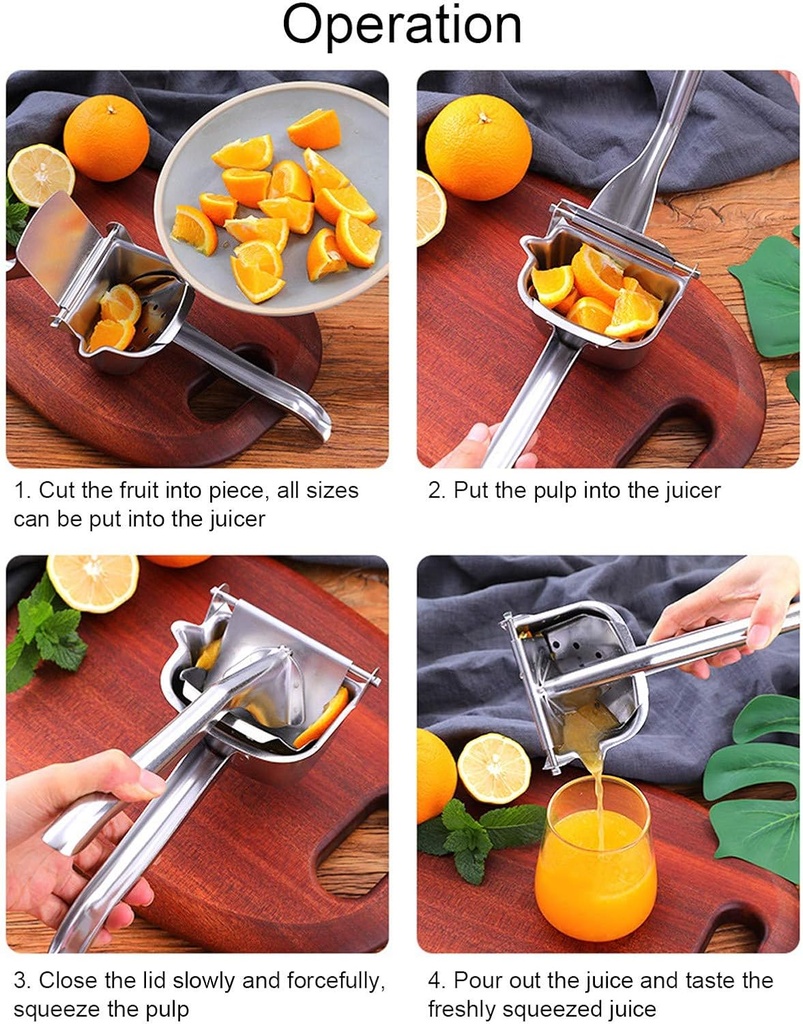 Operation

1. Cut the fruit into piece, all sizes can be put into the juicer

2. Put the pulp into the juicer

3. Close the lid slowly and forcefully, squeeze the pulp

4. Pour out the juice and taste the freshly squeezed juice