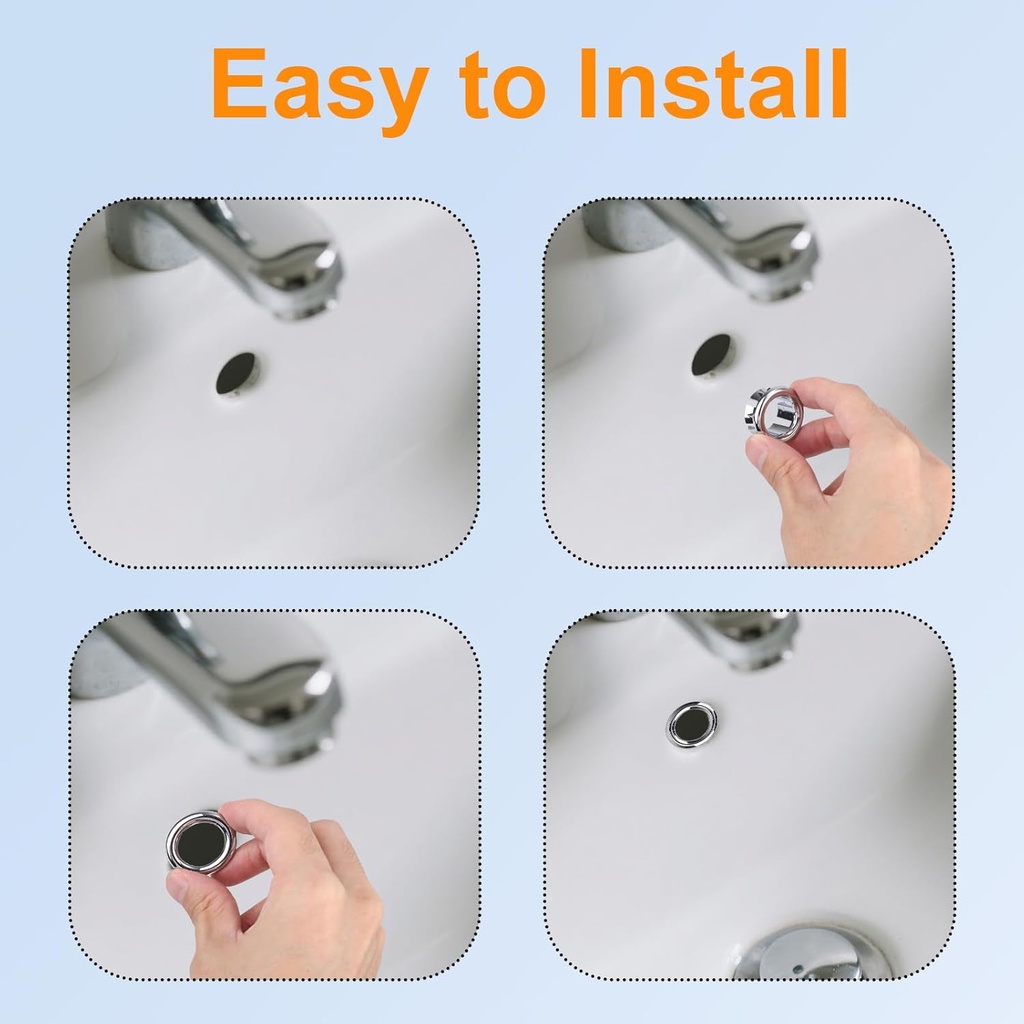 Easy to Install