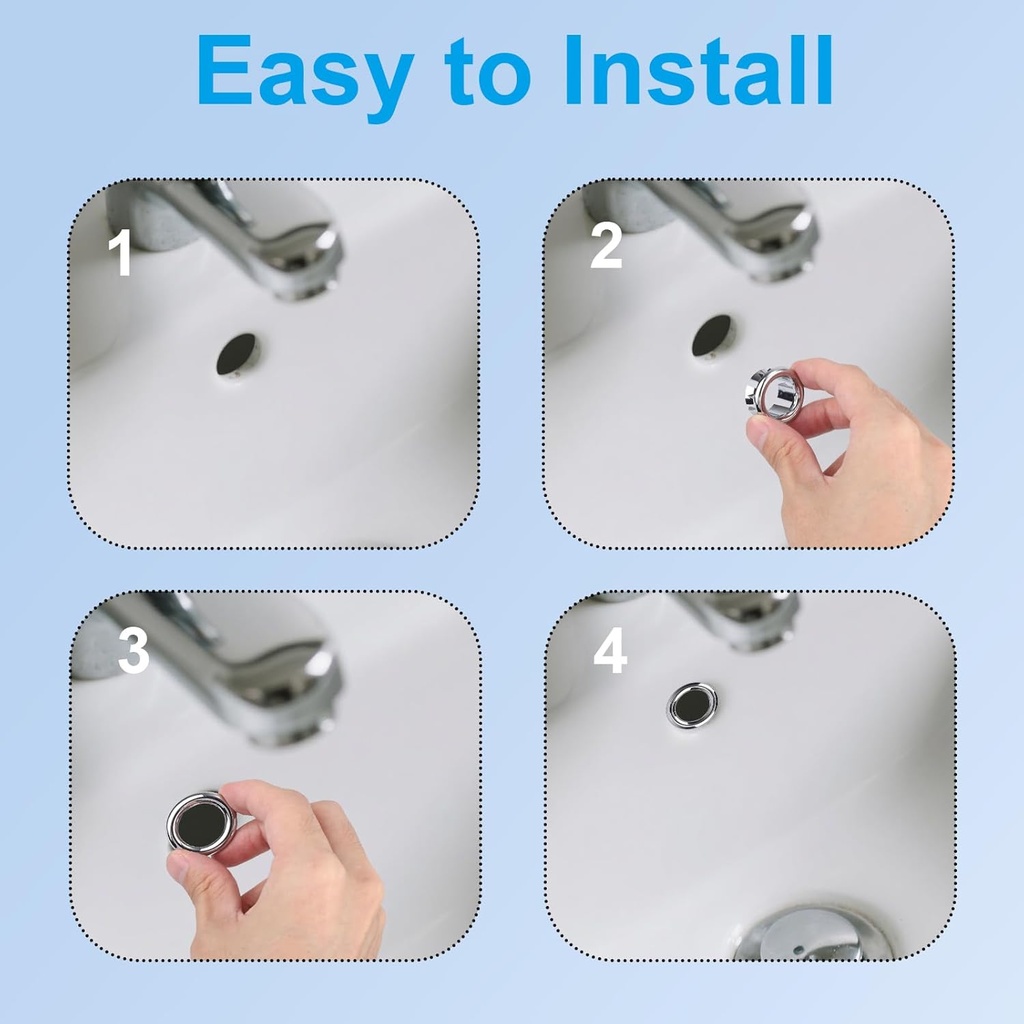 Easy to Install

1

2

3

4