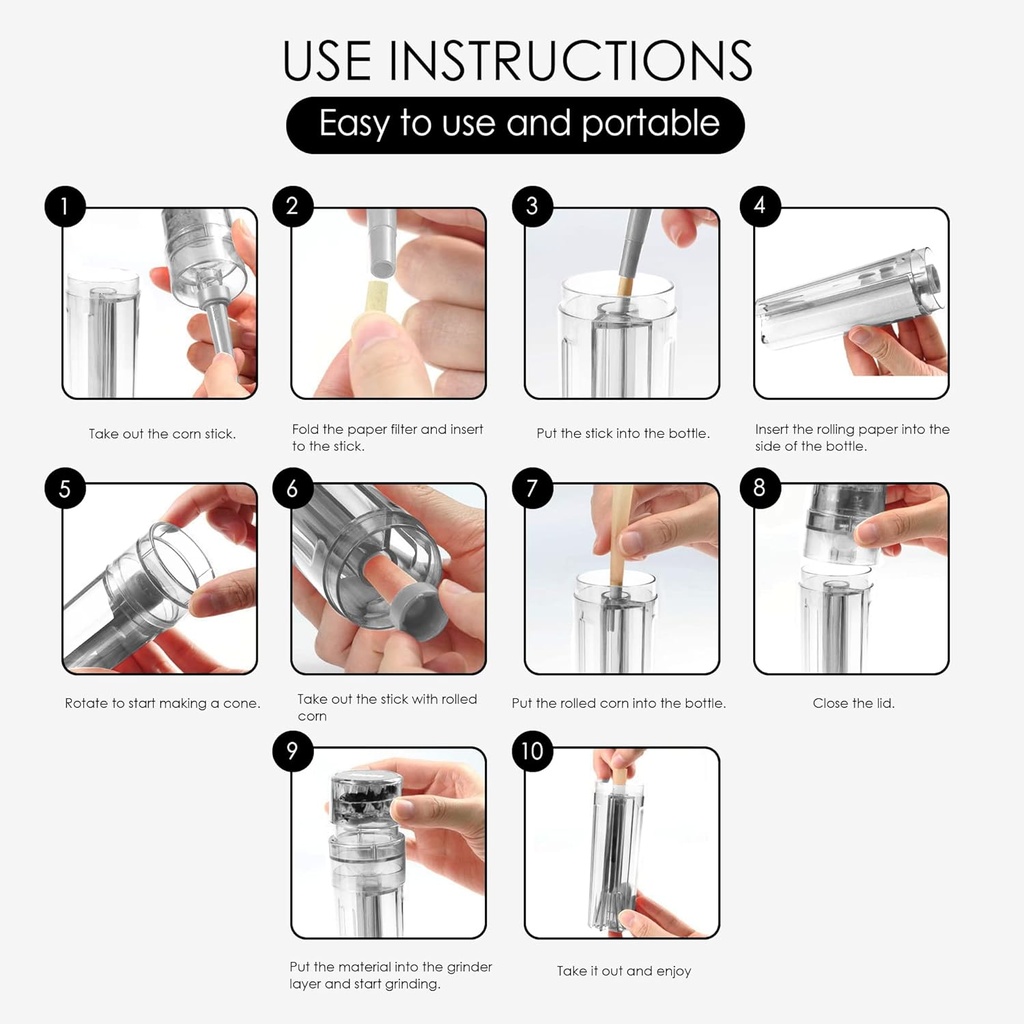 USE INSTRUCTIONS

Easy to use and portable

1
Take out the corn stick.

2
Fold the paper filter and insert to the stick.

3
Put the stick into the bottle.

4
Insert the rolling paper into the side of the bottle.

5
Rotate to start making a cone.

6
Take out the stick with rolled corn

7
Put the rolled corn into the bottle.

8
Close the lid.

9
Put the material into the grinder layer and start grinding.

10
Take it out and enjoy