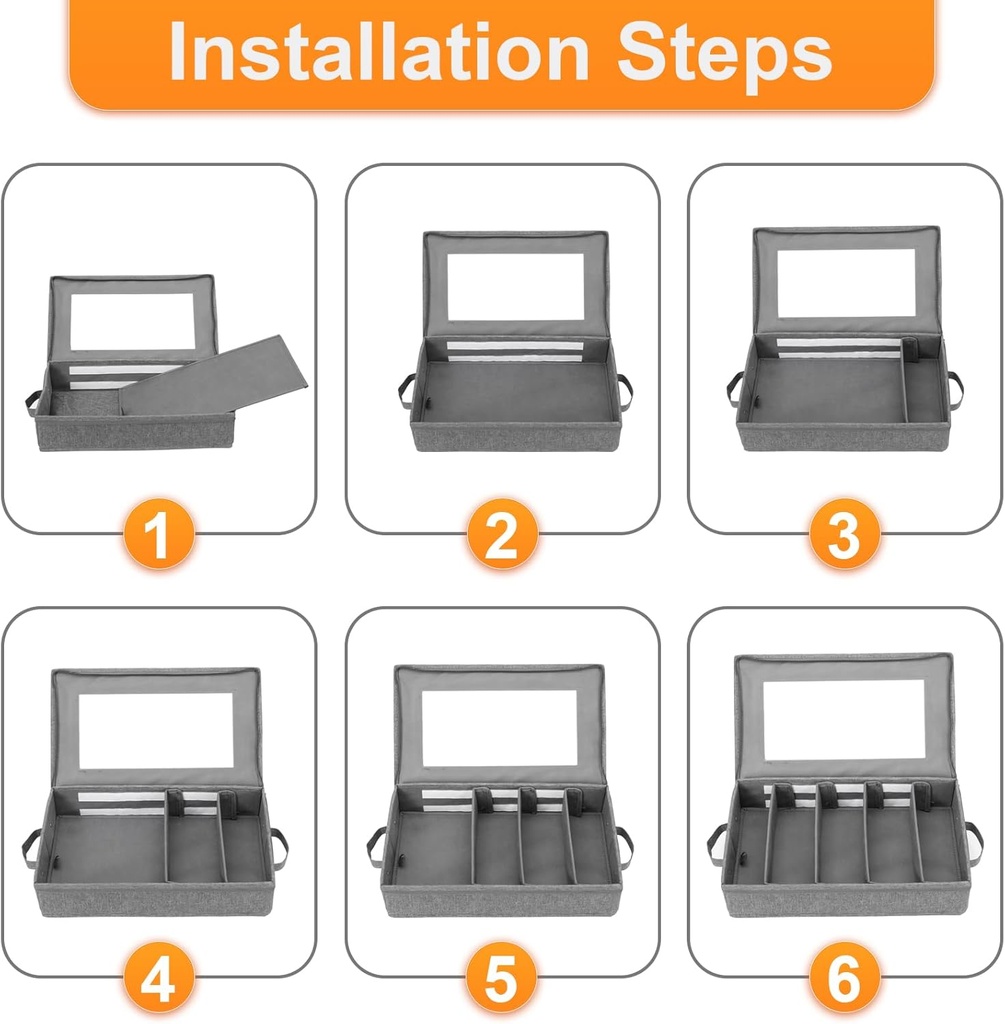 Installation Steps

1

2

3

4

5

6