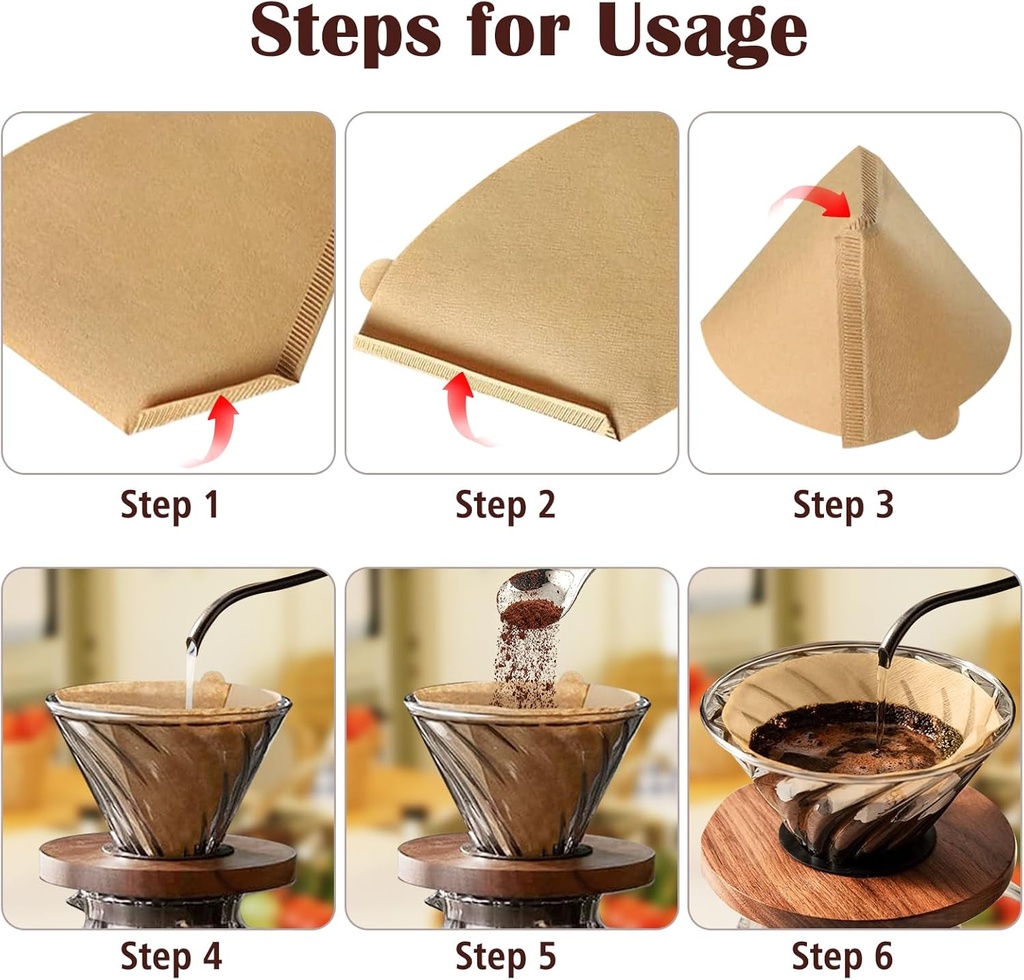 Steps for Usage

Step 1

Step 2

Step 3

Step 4

Step 5

Step 6