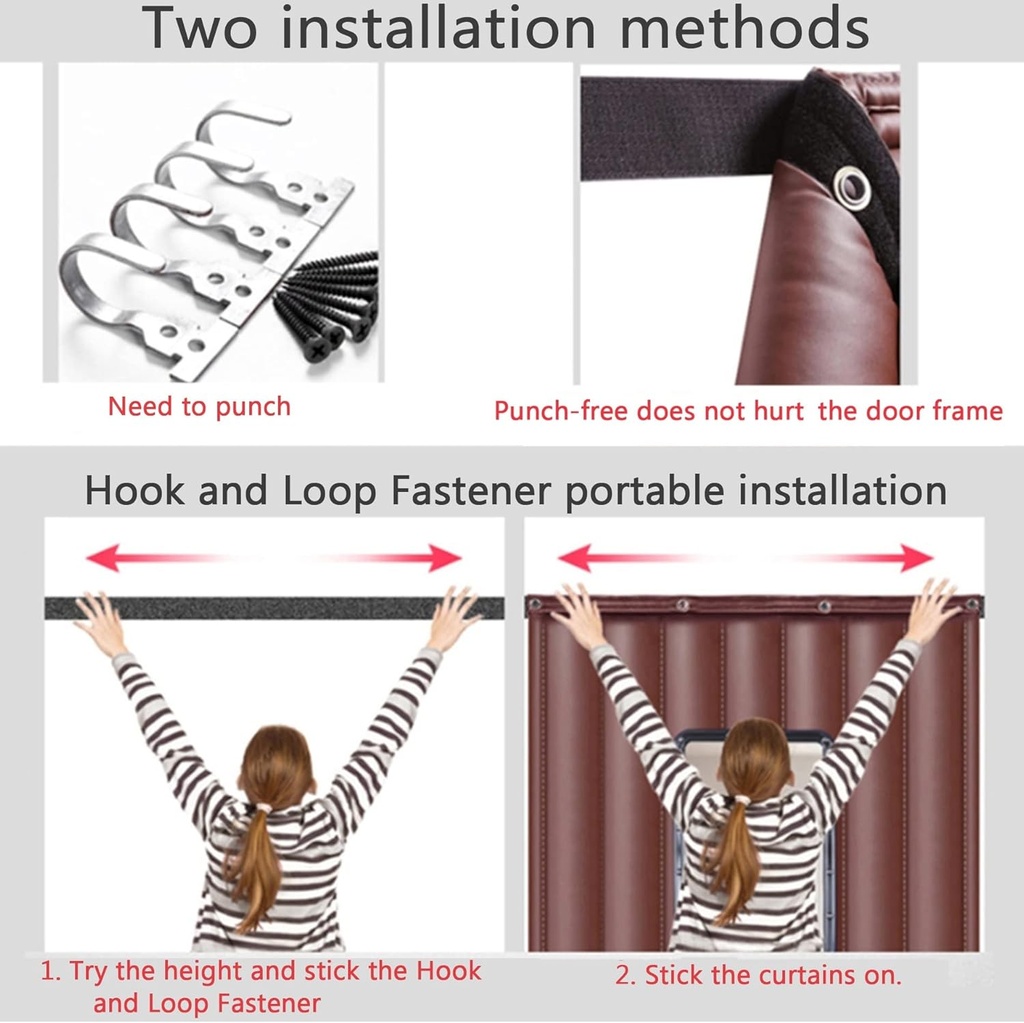 Two installation methods

Need to punch

Punch-free does not hurt the door frame

Hook and Loop Fastener portable installation

1. Try the height and stick the Hook and Loop Fastener

2. Stick the curtains on.