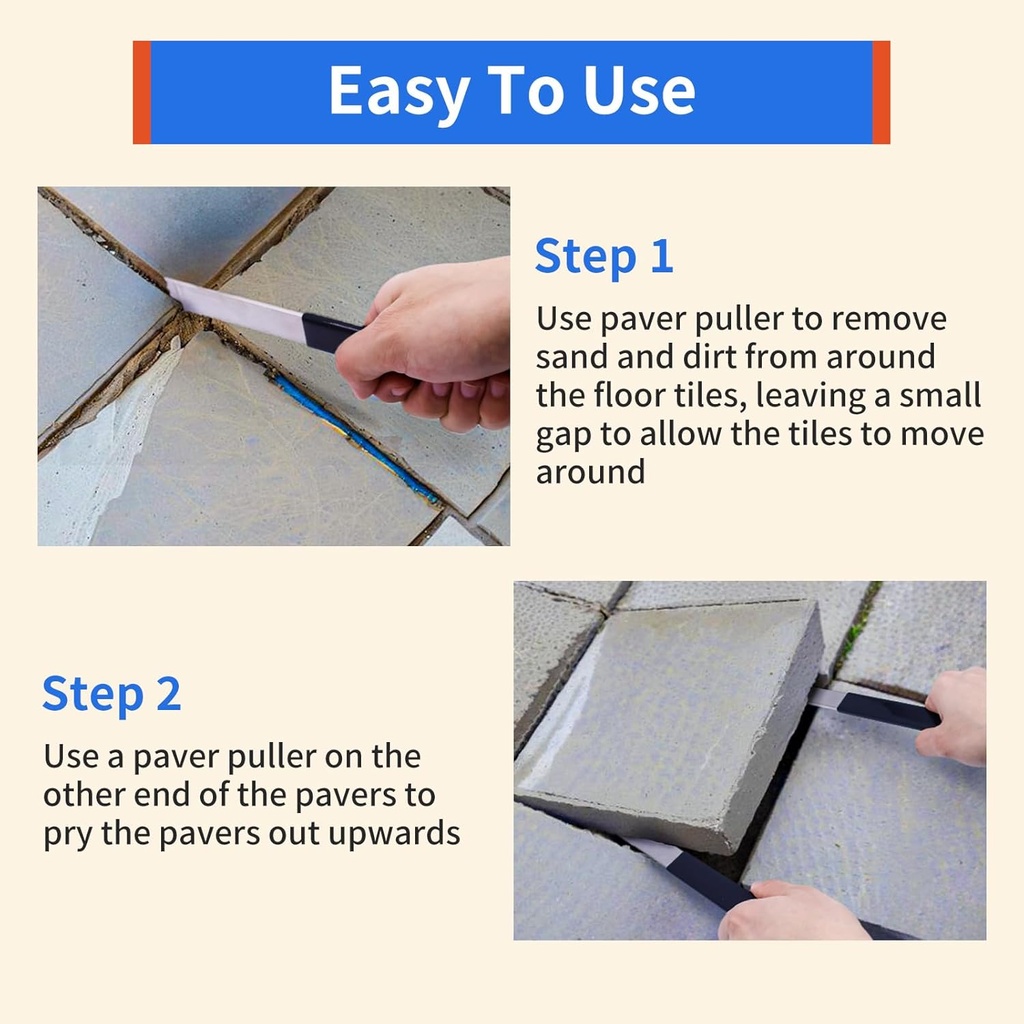 Easy To Use

Step 1

Use paver puller to remove sand and dirt from around the floor tiles, leaving a small gap to allow the tiles to move around

Step 2

Use a paver puller on the other end of the pavers to pry the pavers out upwards