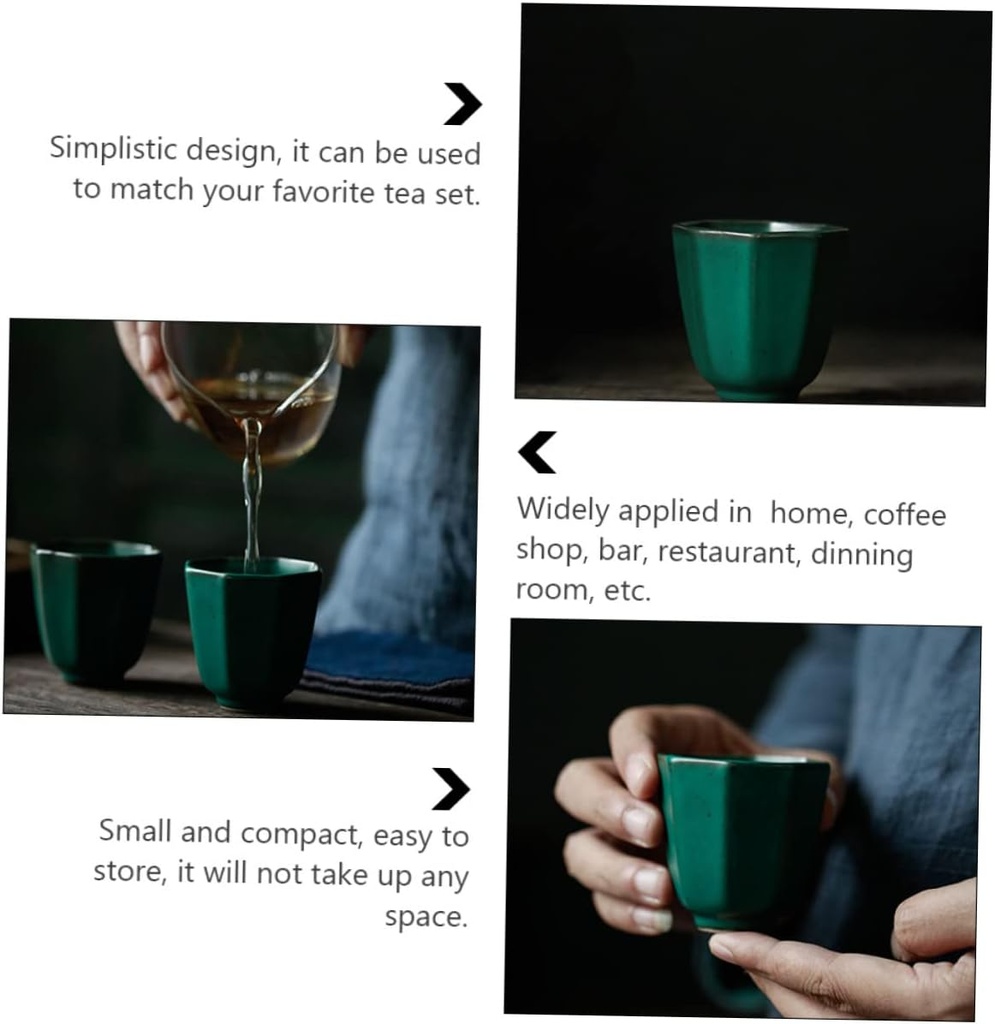 Simplistic design, it can be used to match your favorite tea set.

Widely applied in  home, coffee shop, bar, restaurant, dinning room, etc.

Small and compact, easy to store, it will not take up any space.