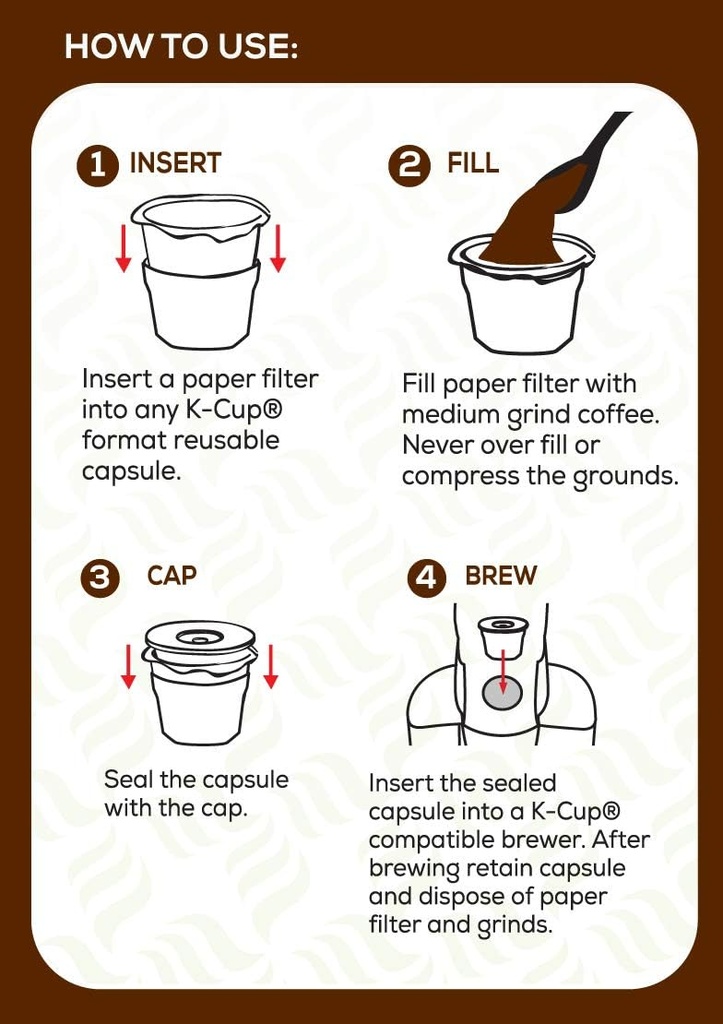 HOW TO USE:

1 INSERT

Insert a paper filter into any K-Cup® format reusable capsule.

2 FILL

Fill paper filter with medium grind coffee. Never over fill or compress the grounds.

3 CAP

Seal the capsule with the cap.

4 BREW

Insert the sealed capsule into a K-Cup® compatible brewer. After brewing retain capsule and dispose of paper filter and grinds.