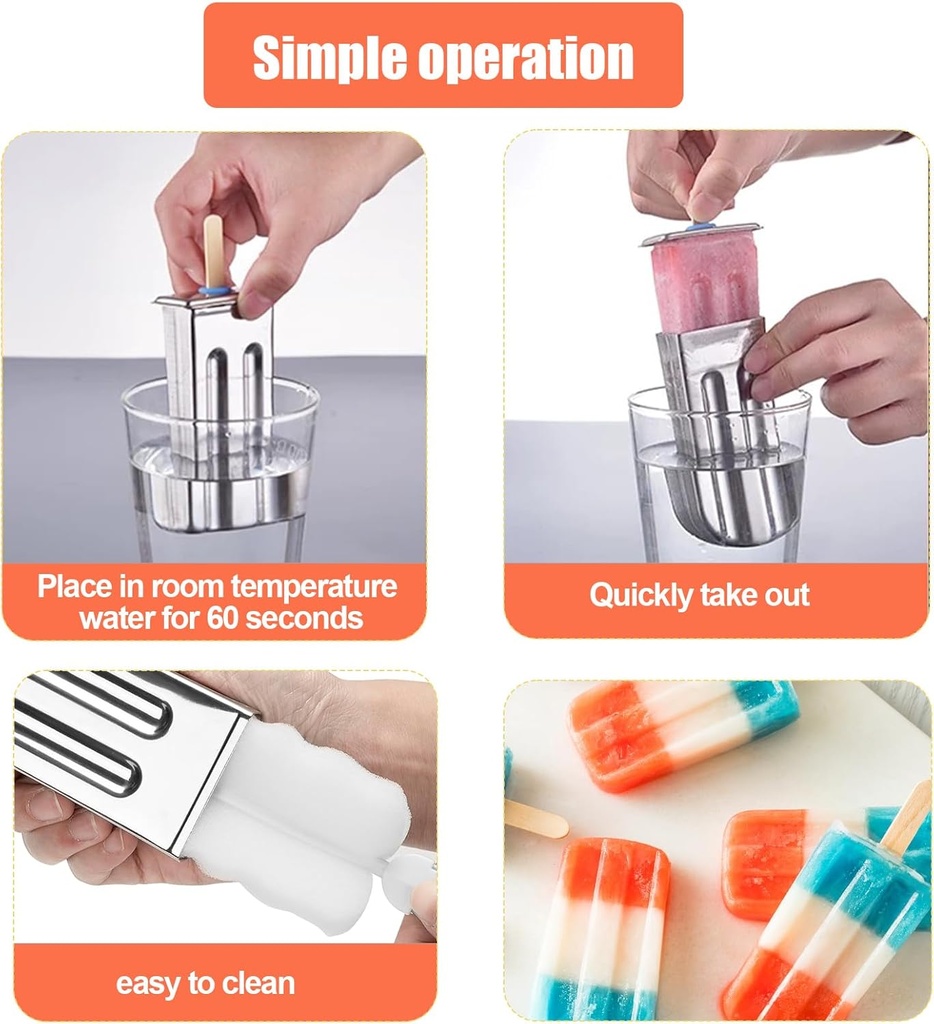 Simple operation

Place in room temperature water for 60 seconds

Quickly take out

easy to clean