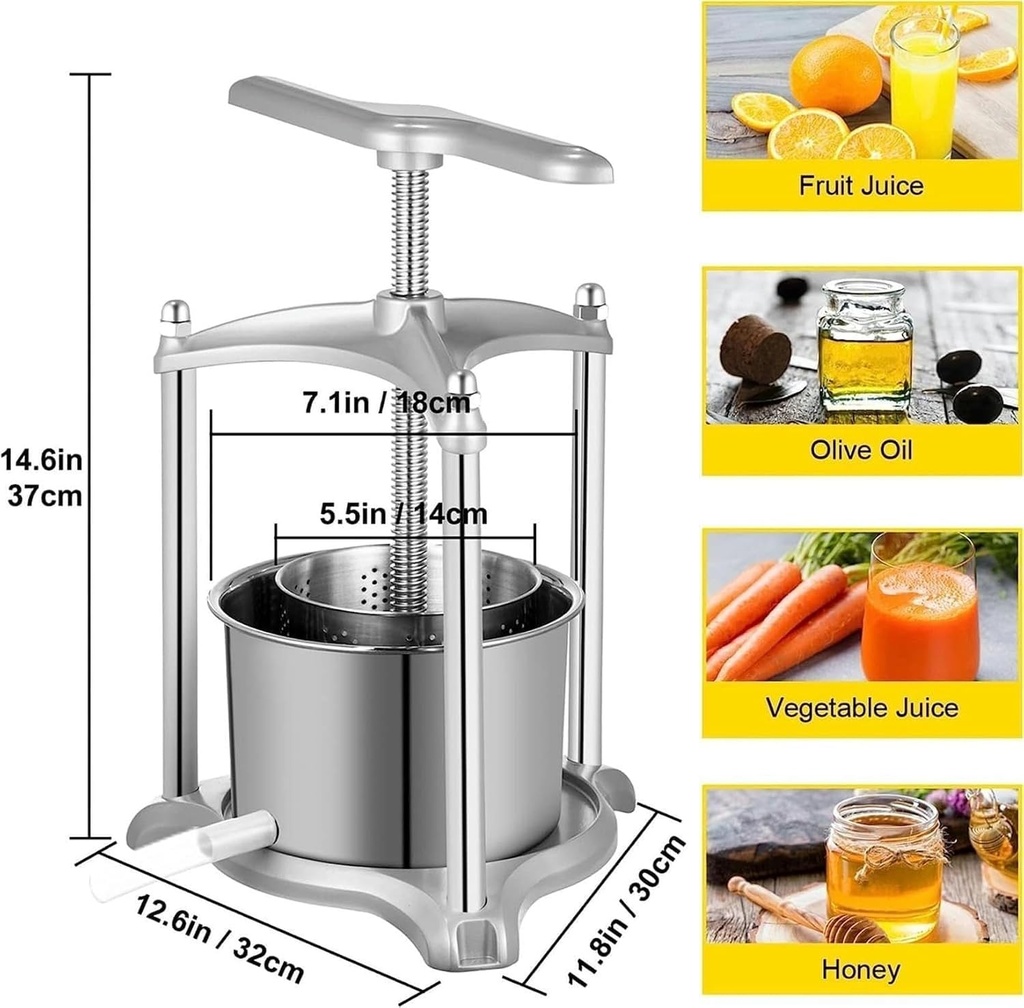 14.6in
37cm

7.1in / 18cm

5.5in / 14cm

12.6in / 32cm

11.8in / 30cm

Fruit Juice

Olive Oil

Vegetable Juice

Honey