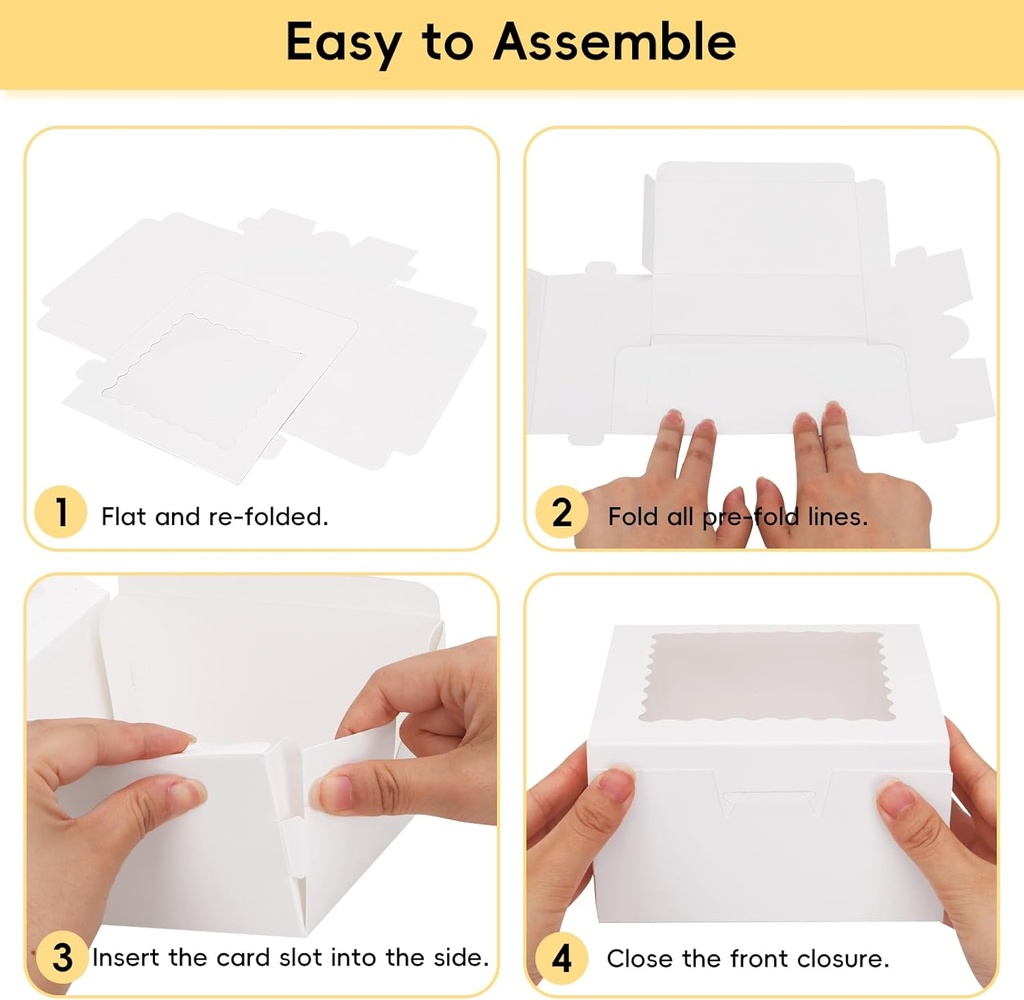 Easy to Assemble

1 Flat and re-folded.

2 Fold all pre-fold lines.

3 Insert the card slot into the side.

4 Close the front closure.