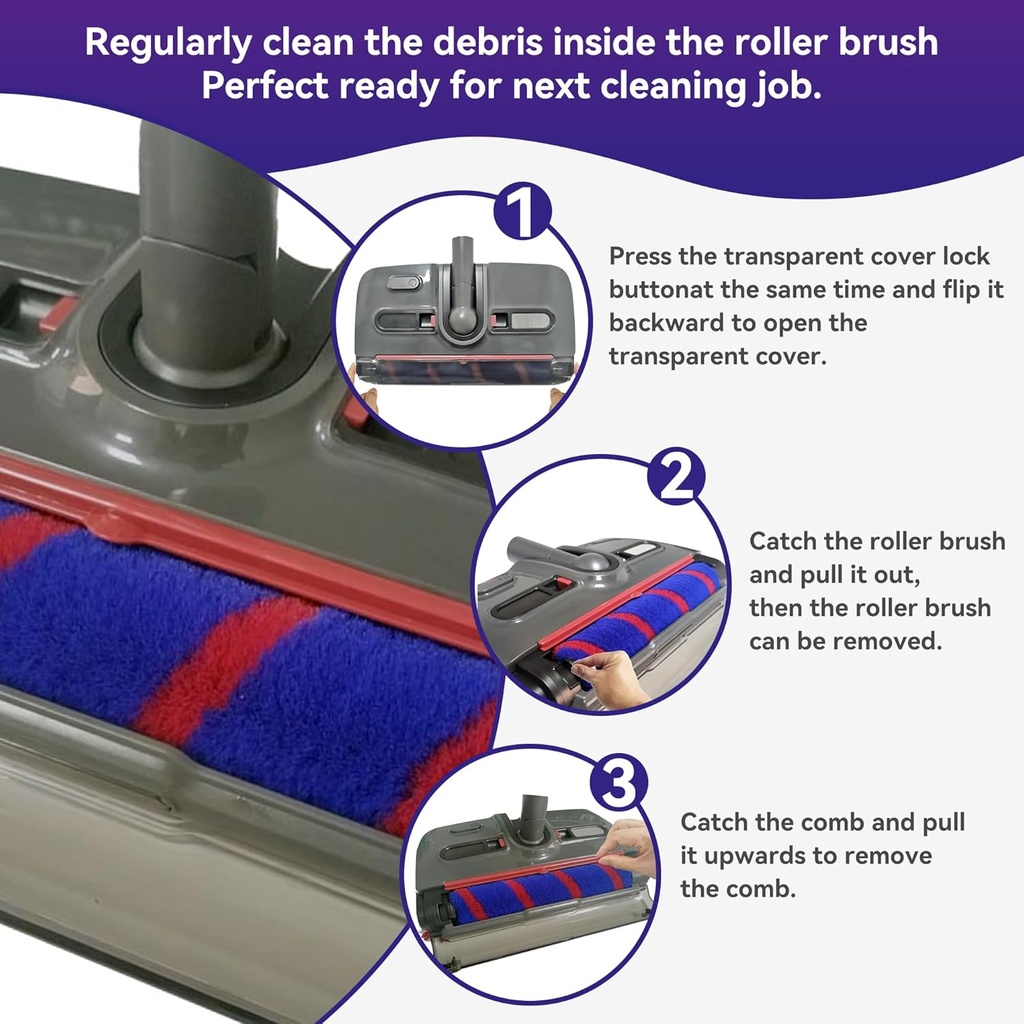 Regularly clean the debris inside the roller brush
Perfect ready for next cleaning job.

1

Press the transparent cover lock buttonat the same time and flip it backward to open the transparent cover.

2

Catch the roller brush and pull it out, then the roller brush can be removed.

3

Catch the comb and pull it upwards to remove the comb.