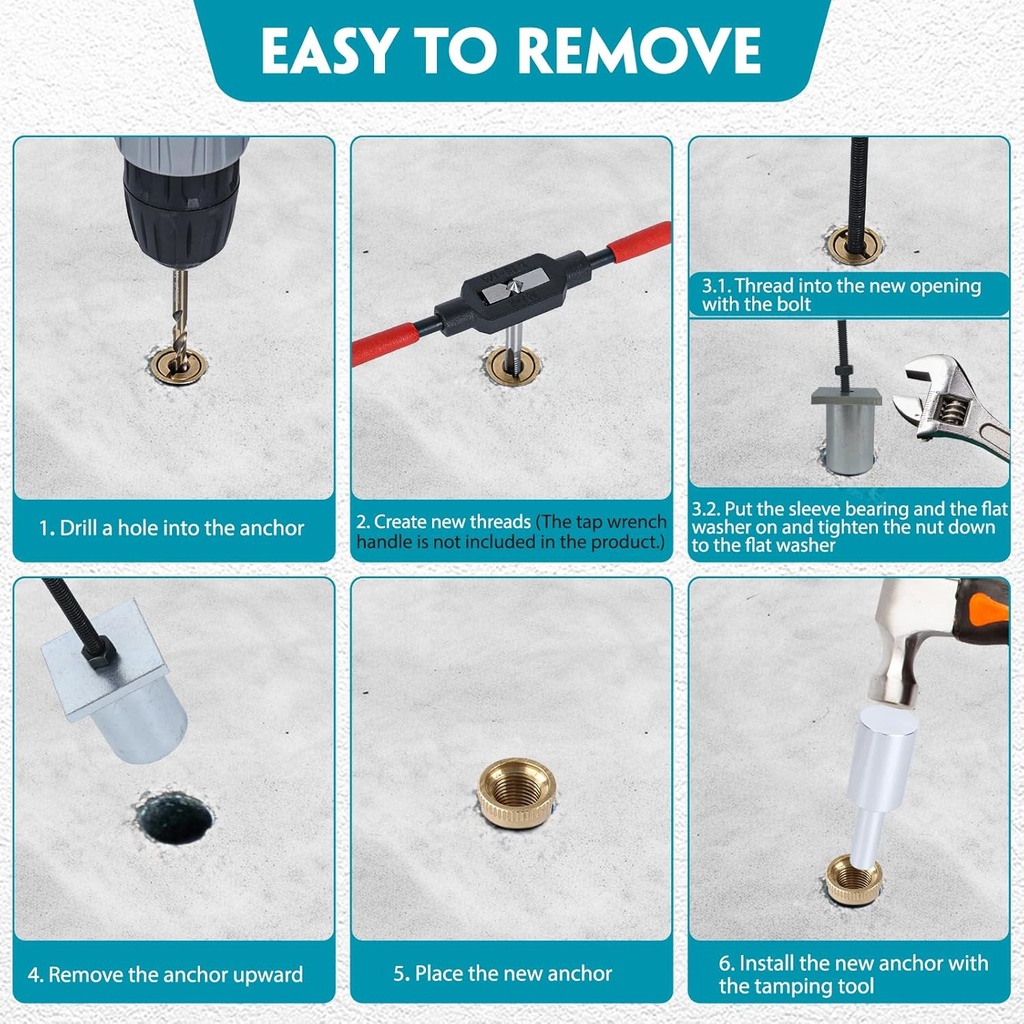 EASY TO REMOVE

1. Drill a hole into the anchor

2. Create new threads (The tap wrench handle is not included in the product.)

3.1. Thread into the new opening with the bolt

3.2. Put the sleeve bearing and the flat washer on and tighten the nut down to the flat washer

4. Remove the anchor upward

5. Place the new anchor

6. Install the new anchor with the tamping tool