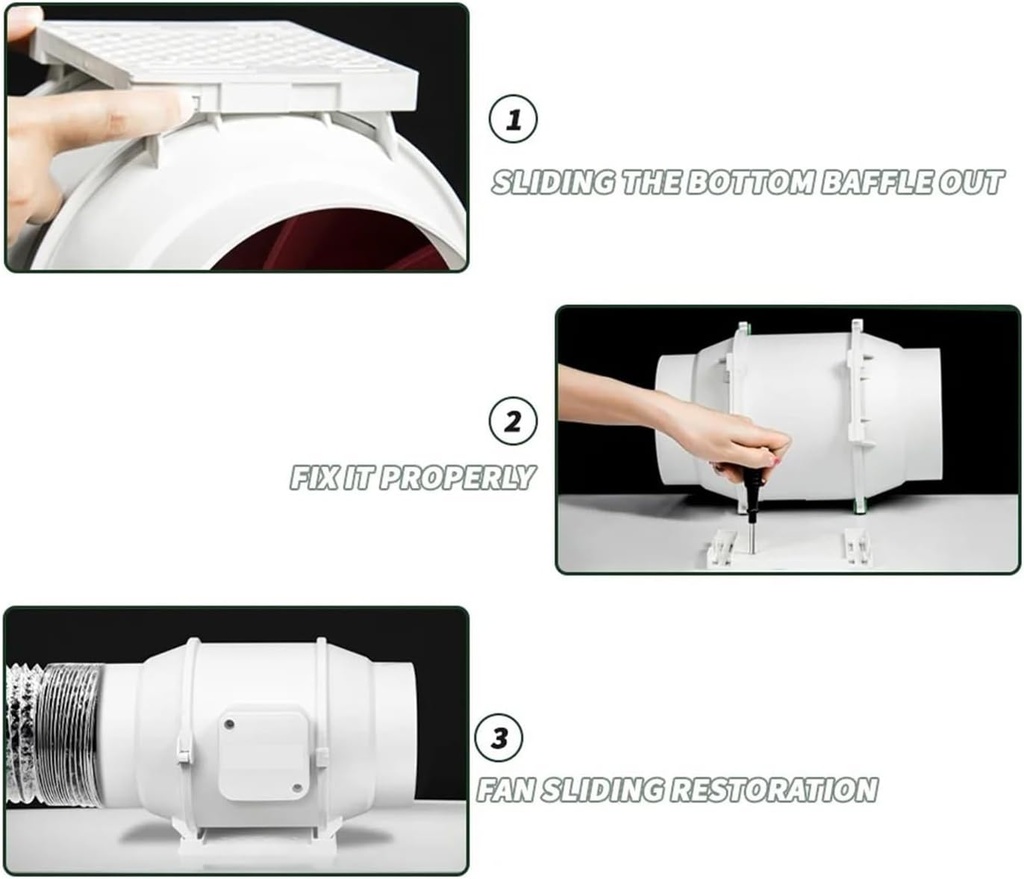 1

SLIDING THE BOTTOM BAFFLE OUT

2

FIX IT PROPERLY

3

FAN SLIDING RESTORATION