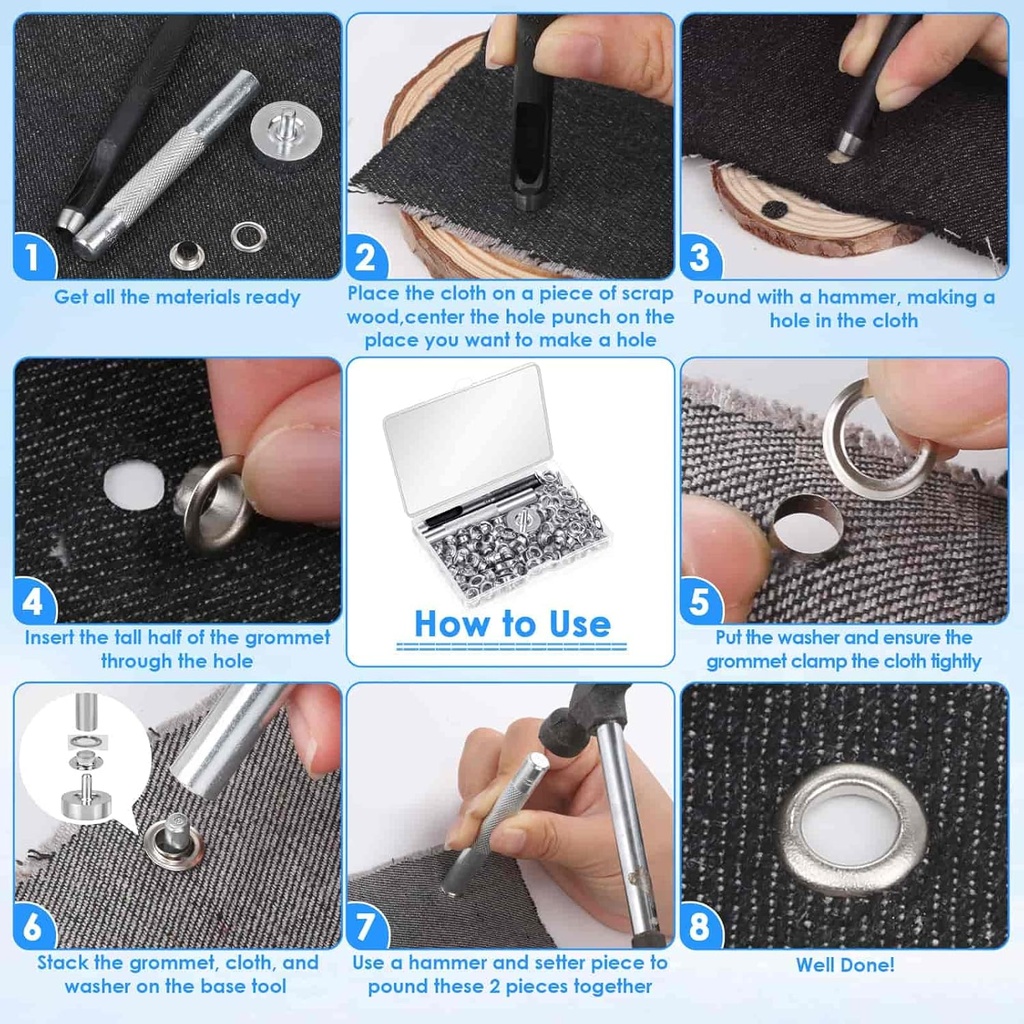 1
Get all the materials ready

2
Place the cloth on a piece of scrap wood,center the hole punch on the place you want to make a hole

3
Pound with a hammer, making a hole in the cloth

4
Insert the tall half of the grommet through the hole

How to Use

5
Put the washer and ensure the grommet clamp the cloth tightly

6
Stack the grommet, cloth, and washer on the base tool

7
Use a hammer and setter piece to pound these 2 pieces together

8
Well Done!