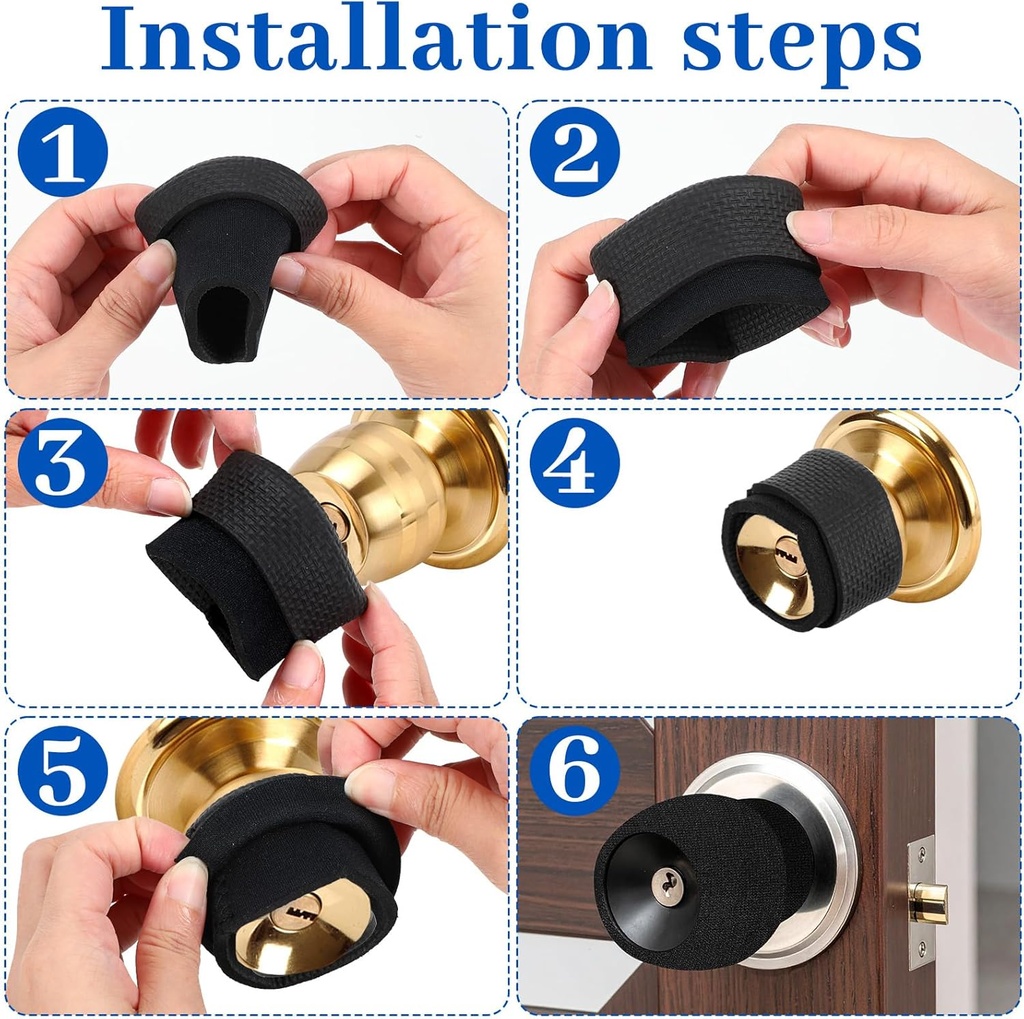 Installation steps

1

2

3

4

5

6