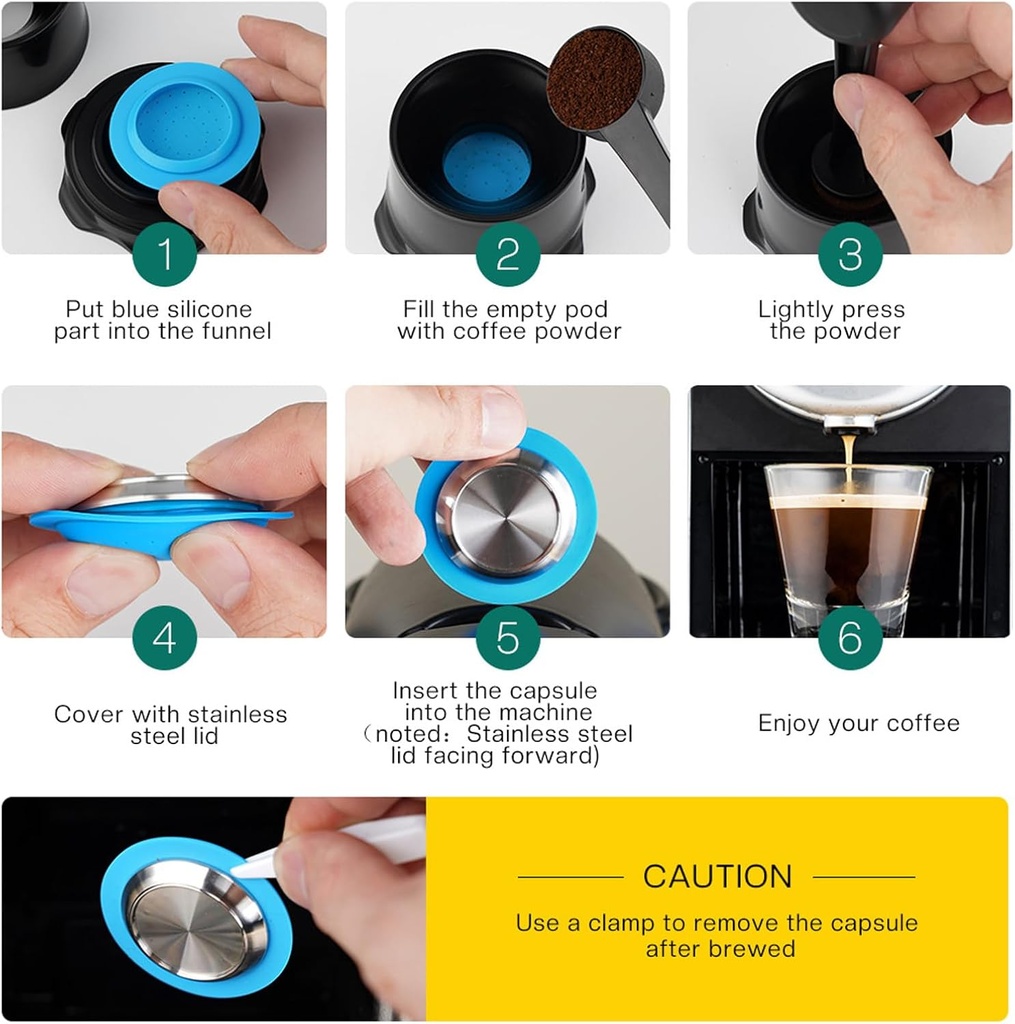 1
Put blue silicone part into the funnel

2
Fill the empty pod with coffee powder

3
Lightly press the powder

4
Cover with stainless steel lid

5
Insert the capsule into the machine （noted：Stainless steel lid facing forward)

6
Enjoy your coffee

CAUTION
Use a clamp to remove the capsule after brewed