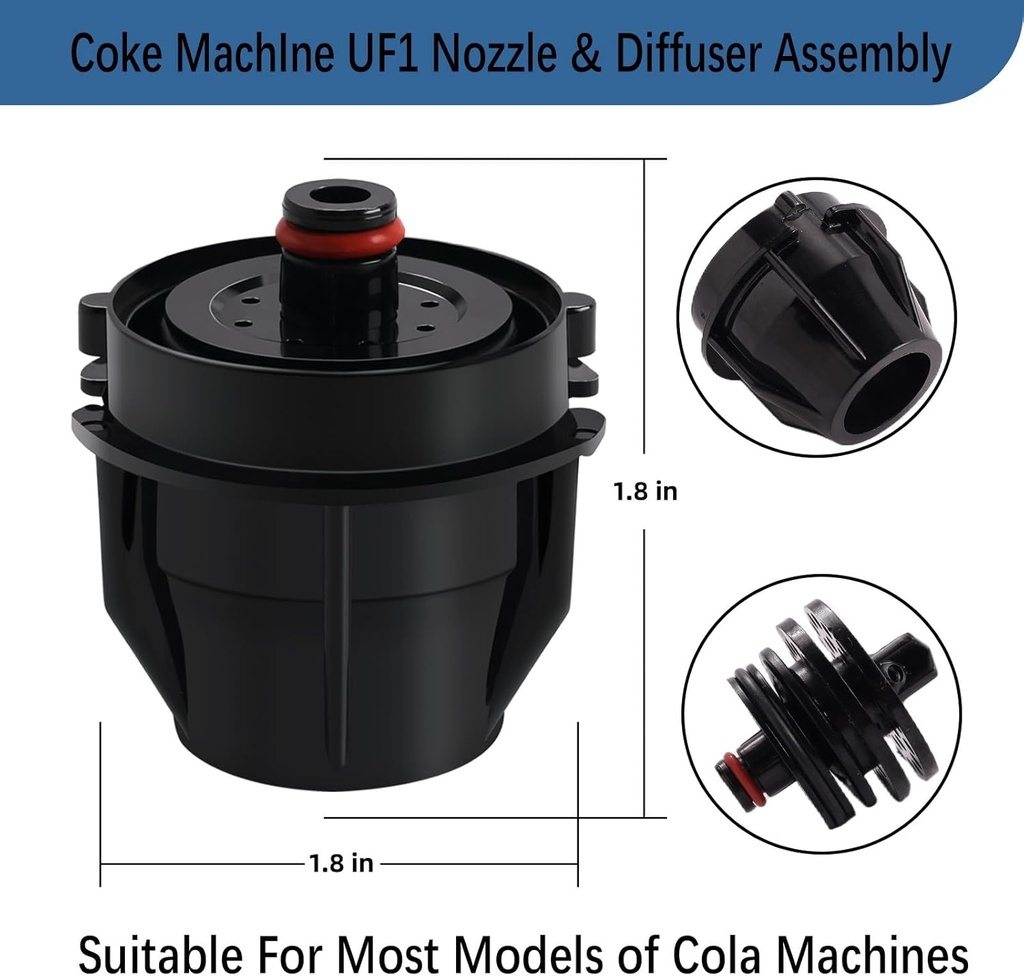 Coke MachIne UF1 Nozzle & Diffuser Assembly

1.8 in

1.8 in

Suitable For Most Models of Cola Machines