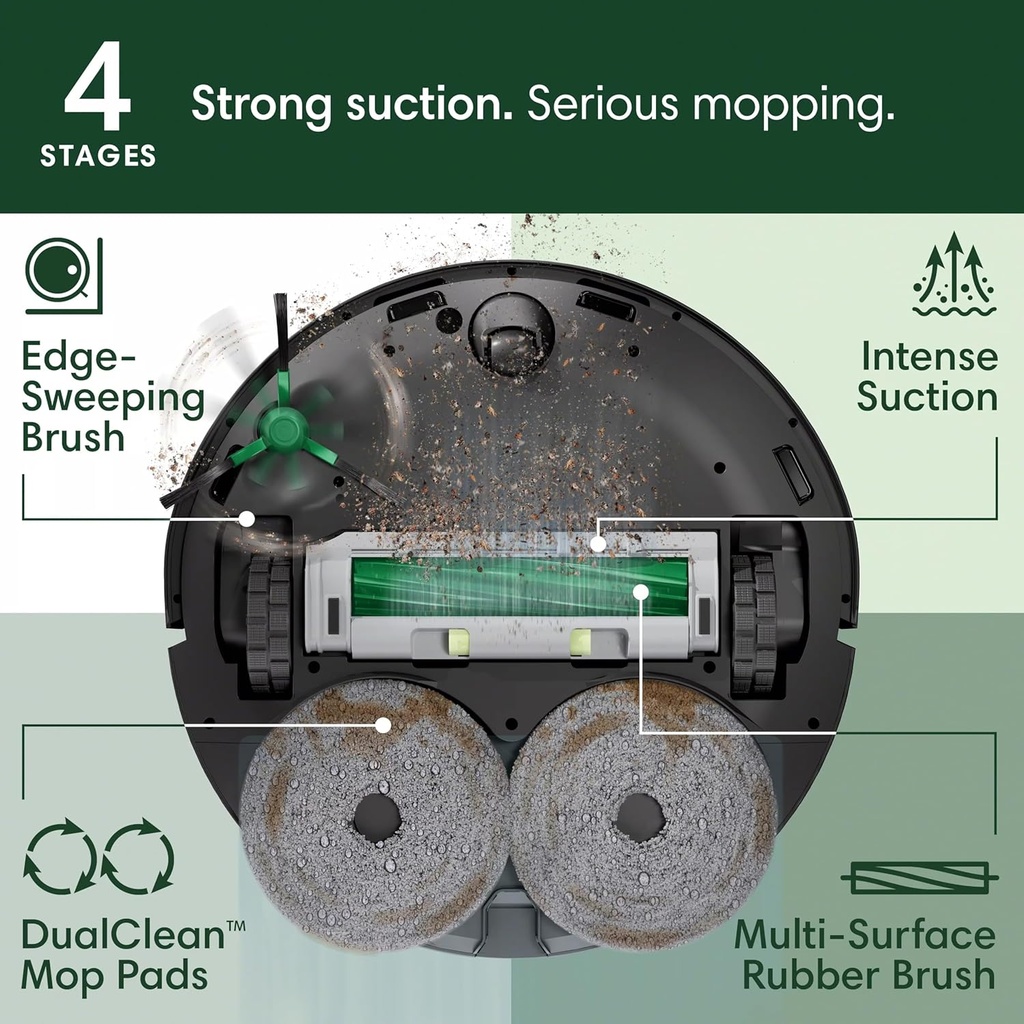 4
STAGES

Strong suction. Serious mopping.

Edge-Sweeping Brush

Intense Suction

DualClean™ Mop Pads

Multi-Surface Rubber Brush