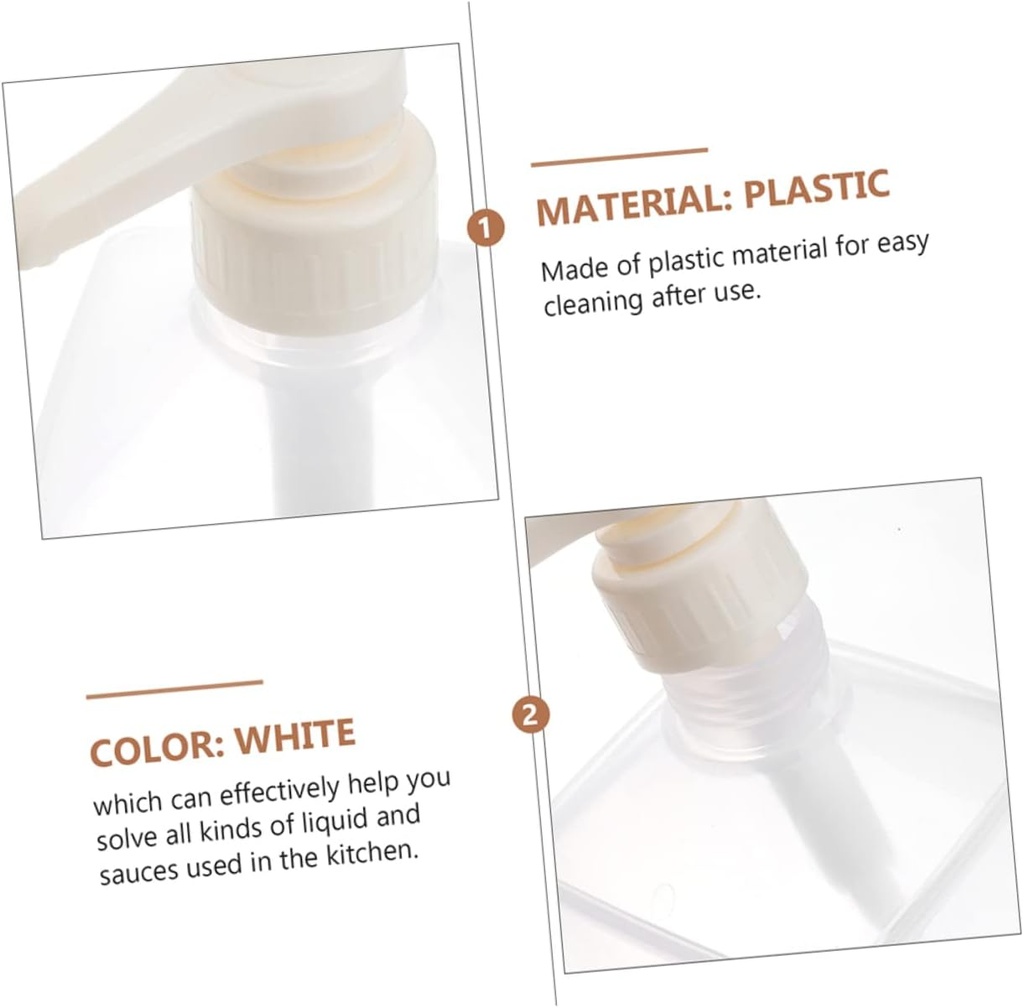 1

MATERIAL: PLASTIC

Made of plastic material for easy cleaning after use.

COLOR: WHITE

which can effectively help you solve all kinds of liquid and sauces used in the kitchen.

2