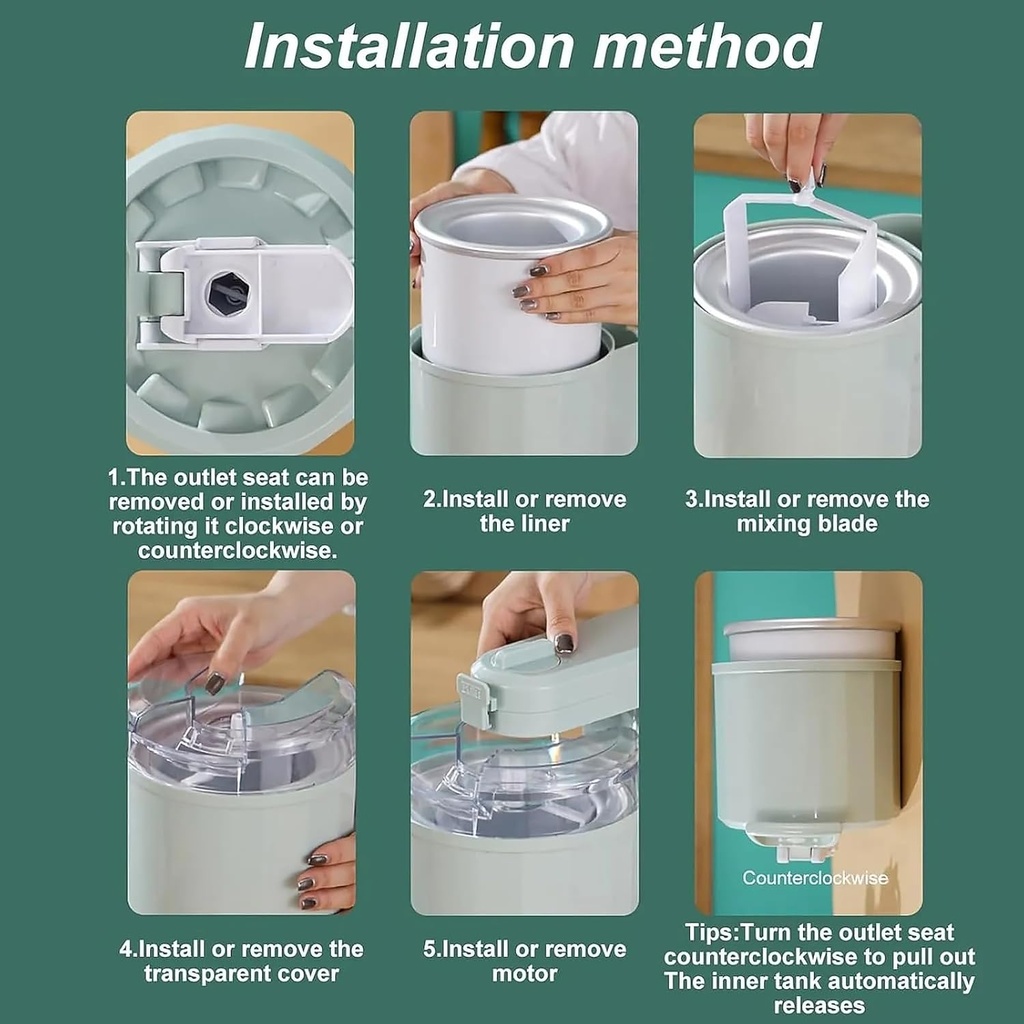 Installation method

1.The outlet seat can be removed or installed by rotating it clockwise or counterclockwise.

2.Install or remove the liner

3.Install or remove the mixing blade

4.Install or remove the transparent cover

5.Install or remove motor

Counterclockwise

Tips:Turn the outlet seat counterclockwise to pull out The inner tank automatically releases