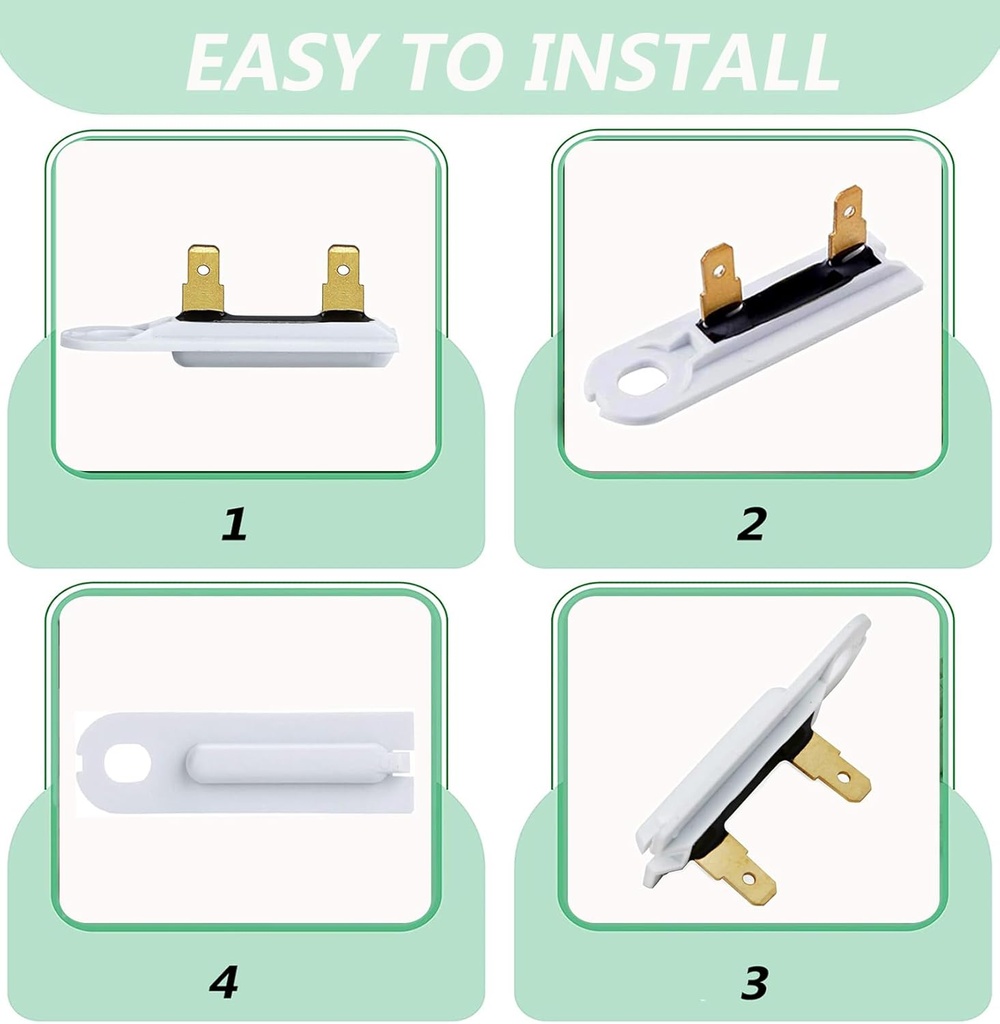 EASY TO INSTALL

1

2

4

3