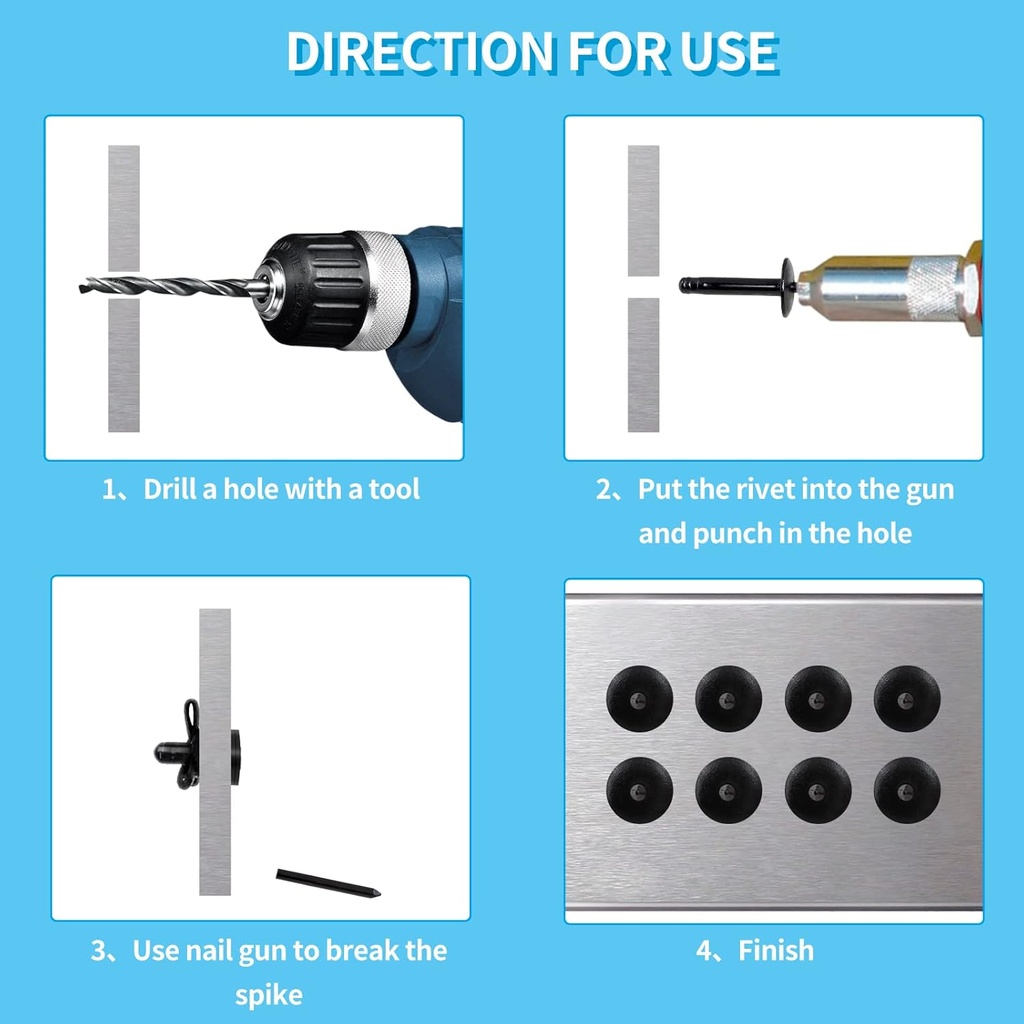 DIRECTION FOR USE

1、Drill a hole with a tool

2、Put the rivet into the gun and punch in the hole

3、Use nail gun to break the spike

4、Finish