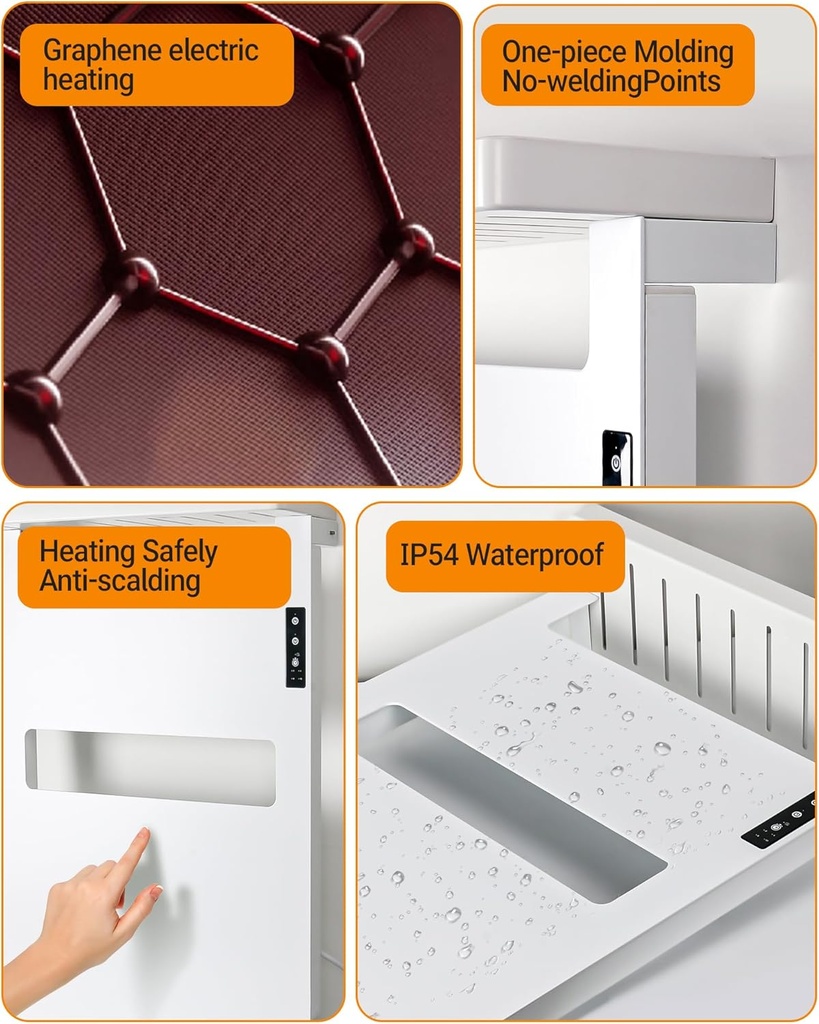 Graphene electric heating

One-piece Molding No-weldingPoints

Heating Safely Anti-scalding

IP54 Waterproof