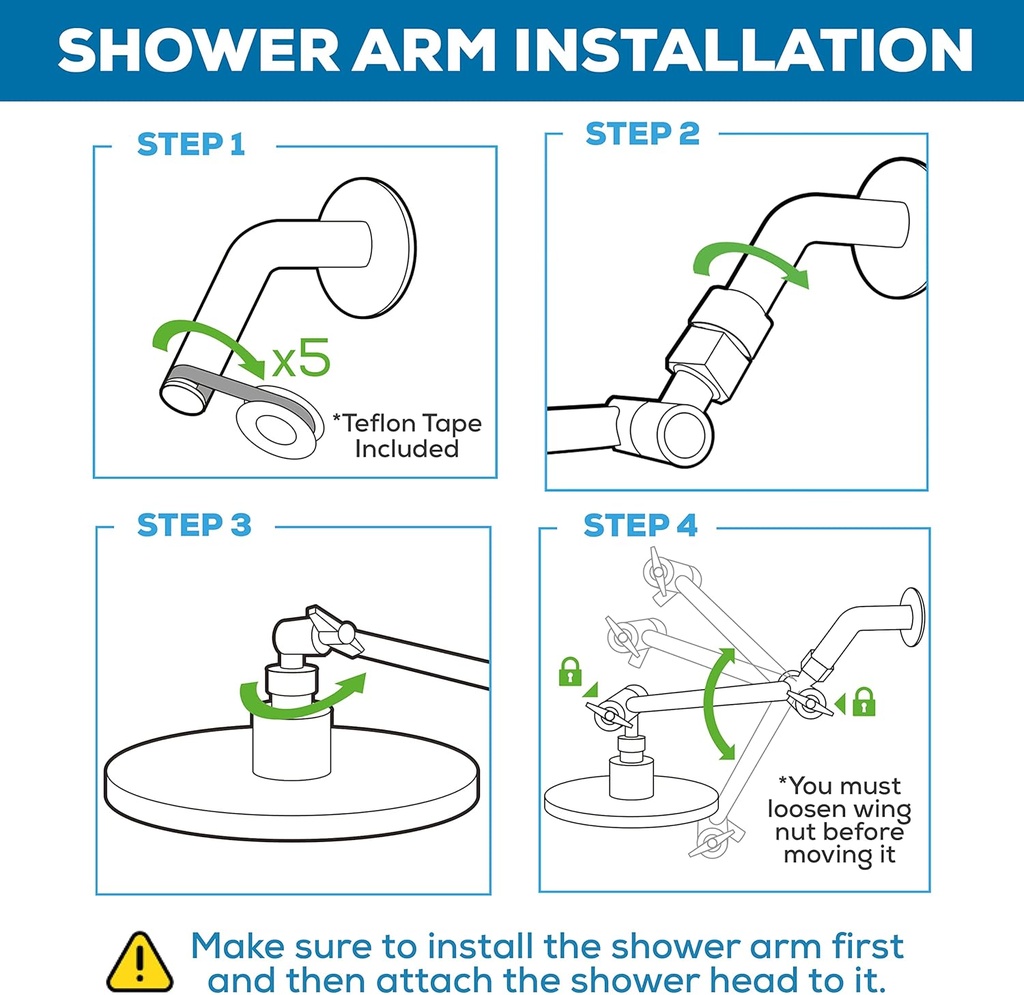 SHOWER ARM INSTALLATION

STEP 1

x5

*Teflon Tape Included

STEP 2

STEP 3

STEP 4

*You must loosen wing nut before moving it

Make sure to install the shower arm first and then attach the shower head to it.