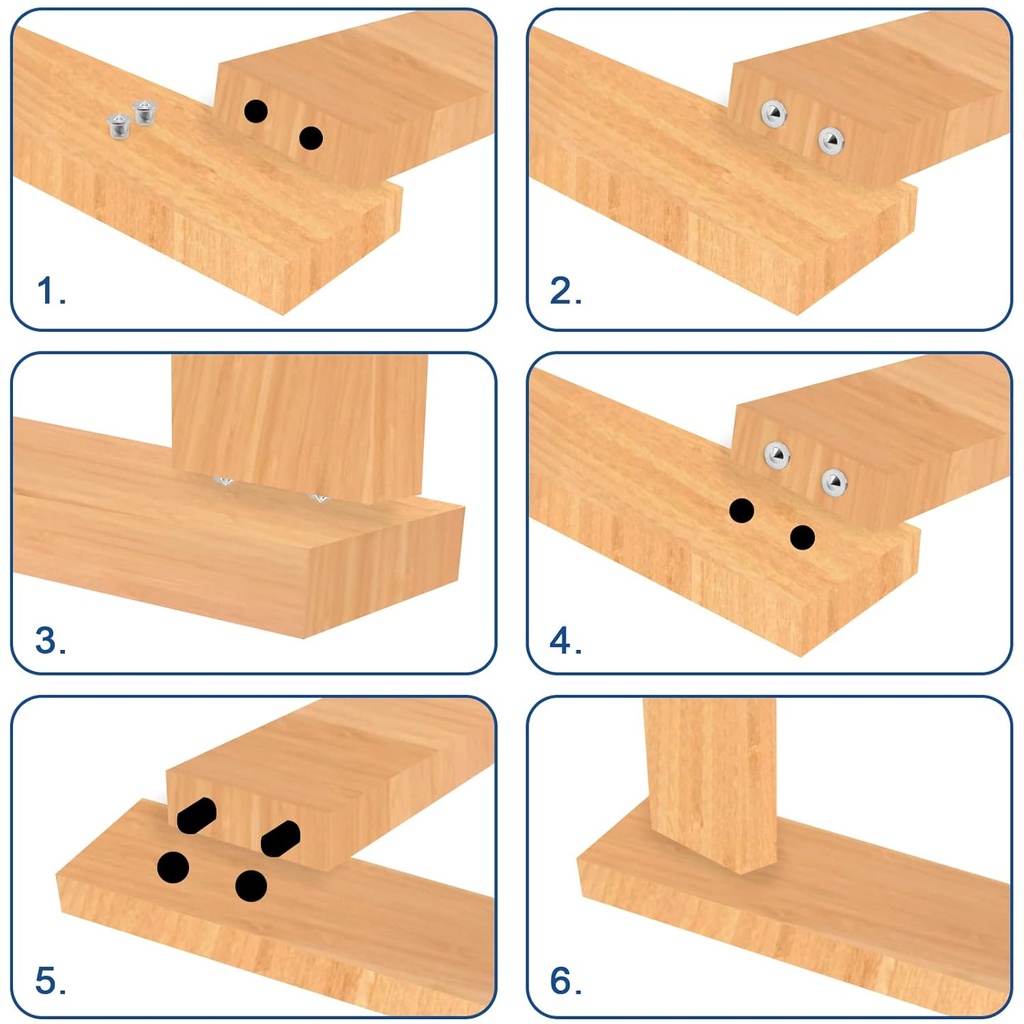 1.

2.

3.

4.

5.

6.