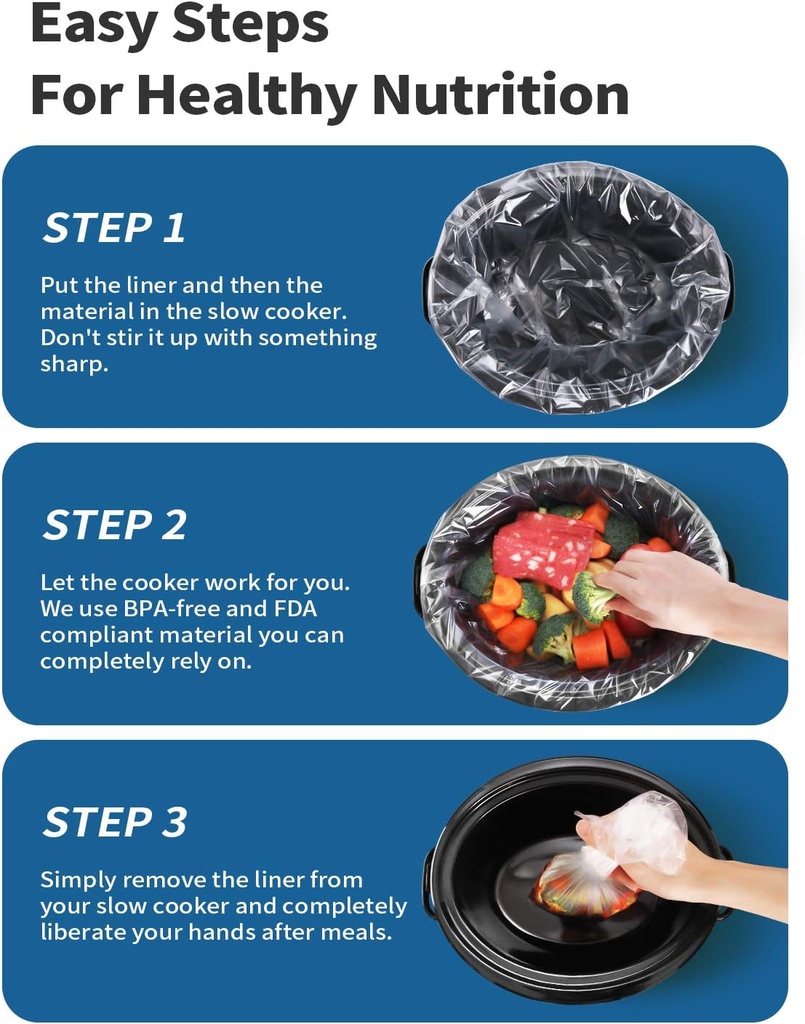 Easy Steps
For Healthy Nutrition

STEP 1

Put the liner and then the material in the slow cooker. Don't stir it up with something sharp.

STEP 2

Let the cooker work for you. We use BPA-free and FDA compliant material you can completely rely on.

STEP 3

Simply remove the liner from your slow cooker and completely liberate your hands after meals.