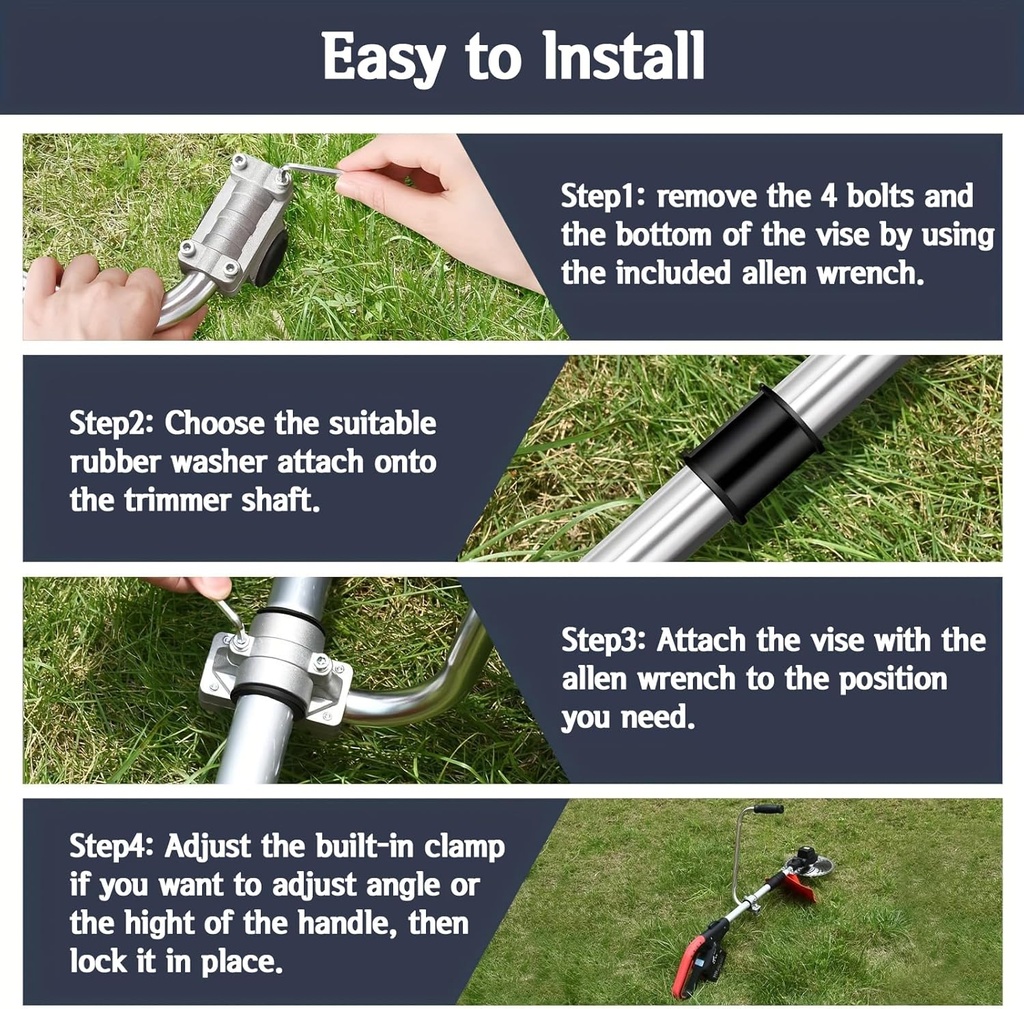 Easy to Install

Step1: remove the 4 bolts and the bottom of the vise by using the included allen wrench.

Step2: Choose the suitable rubber washer attach onto the trimmer shaft.

Step3: Attach the vise with the allen wrench to the position you need.

Step4: Adjust the built-in clamp if you want to adjust angle or the hight of the handle, then lock it in place.