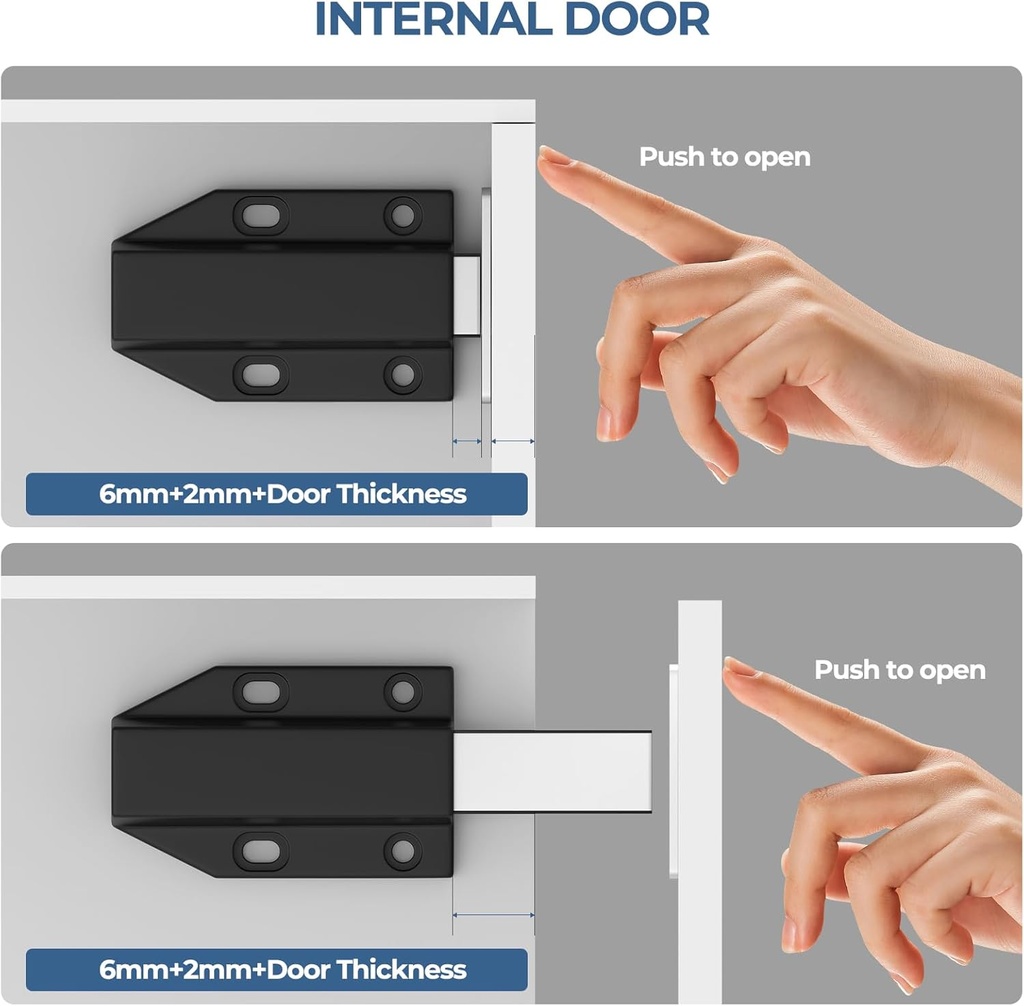 INTERNAL DOOR

Push to open

6mm+2mm+Door Thickness

Push to open

6mm+2mm+Door Thickness