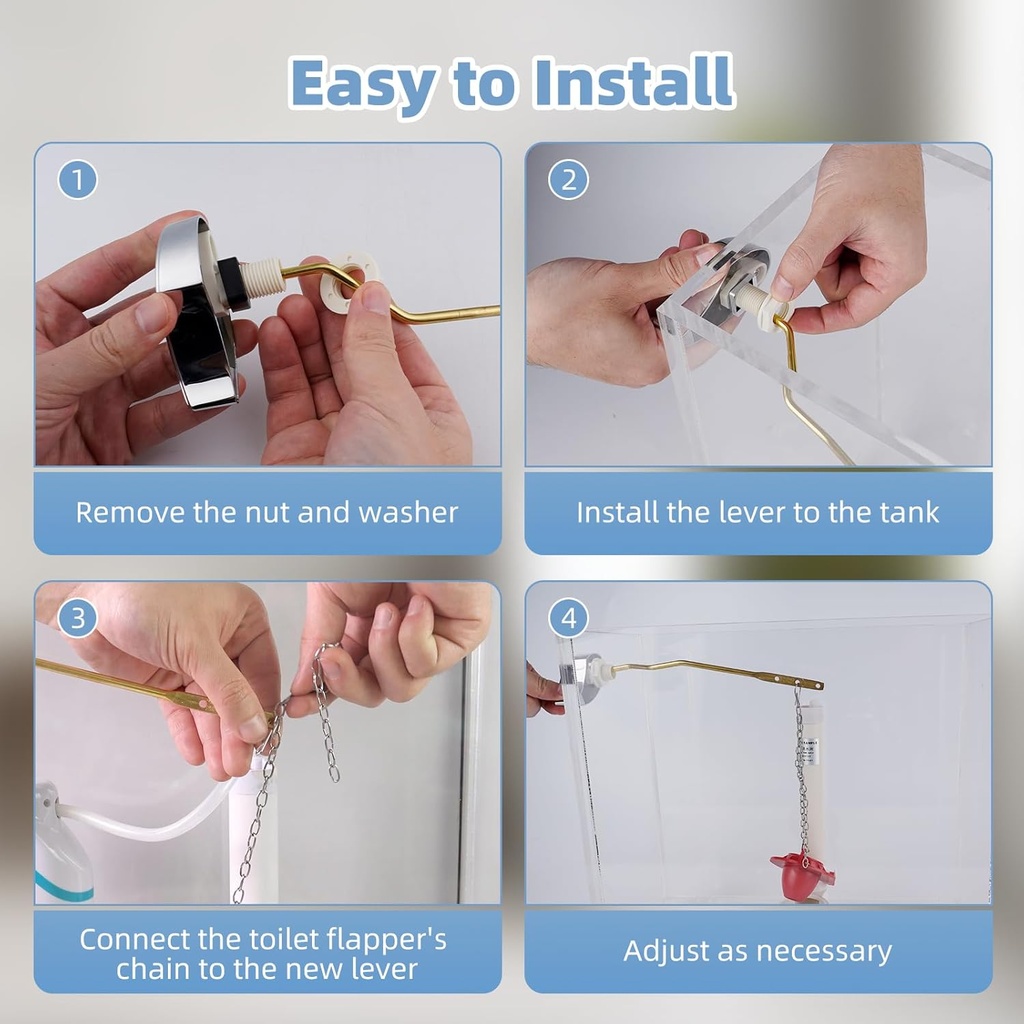 Easy to Install

1

Remove the nut and washer

2

Install the lever to the tank

3

Connect the toilet flapper's chain to the new lever

4

Adjust as necessary