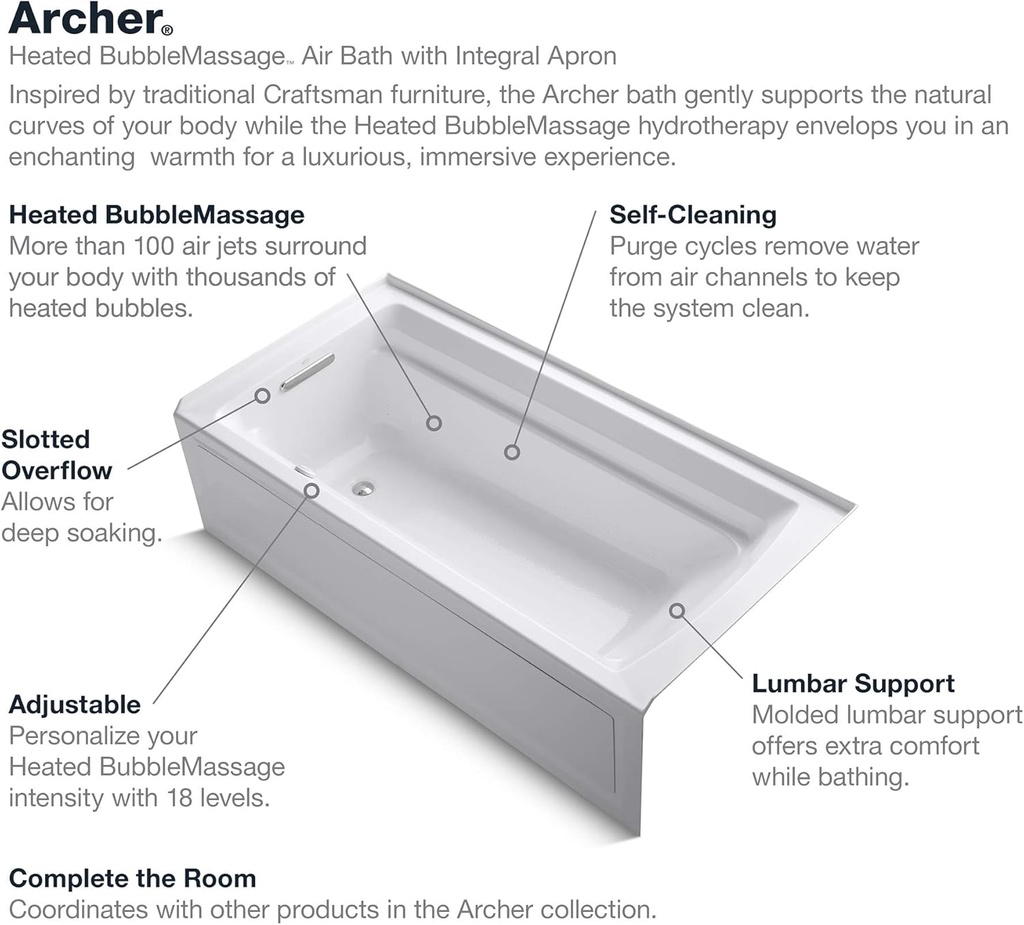 Archer®
Heated BubbleMassage™ Air Bath with Integral Apron

Inspired by traditional Craftsman furniture, the Archer bath gently supports the natural curves of your body while the Heated BubbleMassage hydrotherapy envelops you in an enchanting warmth for a luxurious, immersive experience.

Heated BubbleMassage
More than 100 air jets surround your body with thousands of heated bubbles.

Self-Cleaning
Purge cycles remove water from air channels to keep the system clean.

Slotted Overflow
Allows for deep soaking.

Adjustable
Personalize your Heated BubbleMassage intensity with 18 levels.

Lumbar Support
Molded lumbar support offers extra comfort while bathing.

Complete the Room
Coordinates with other products in the Archer collection.