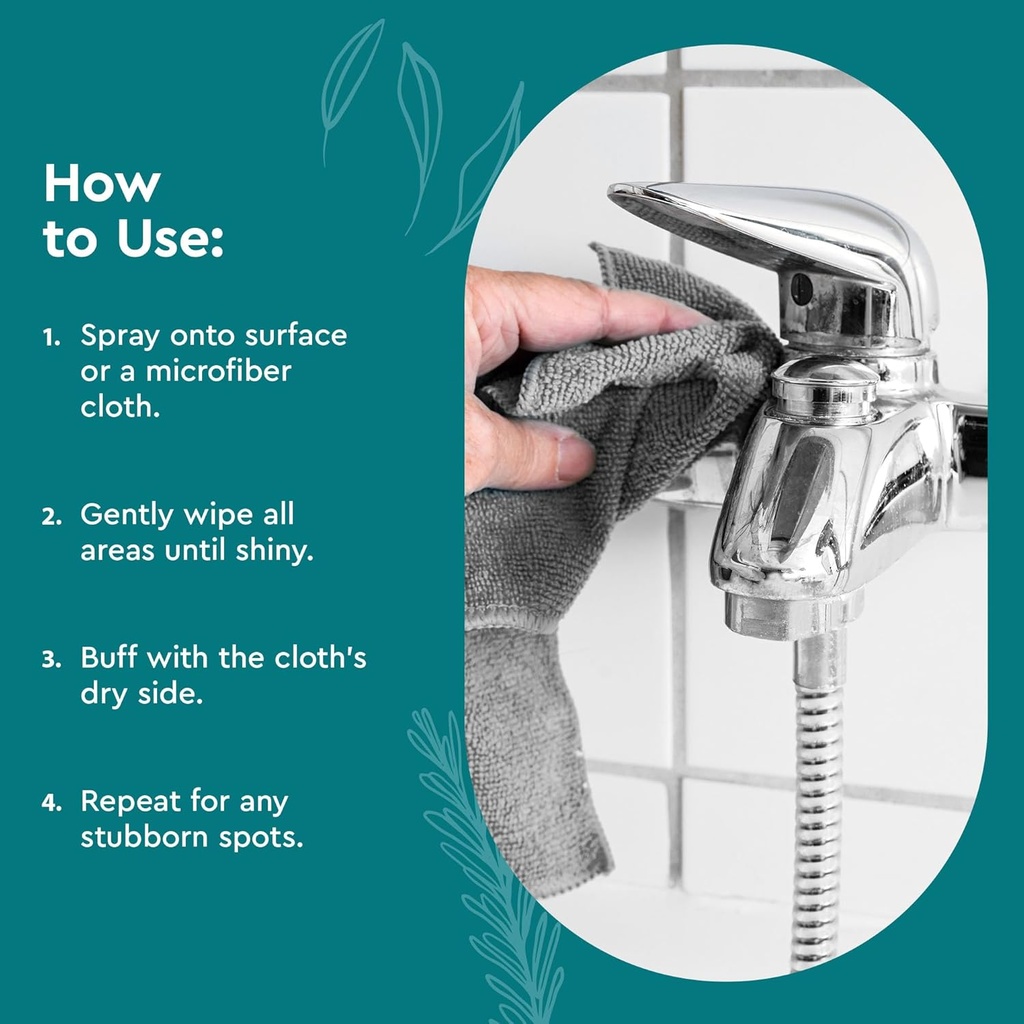 How to Use:

1. Spray onto surface or a microfiber cloth.

2. Gently wipe all areas until shiny.

3. Buff with the cloth's dry side.

4. Repeat for any stubborn spots.