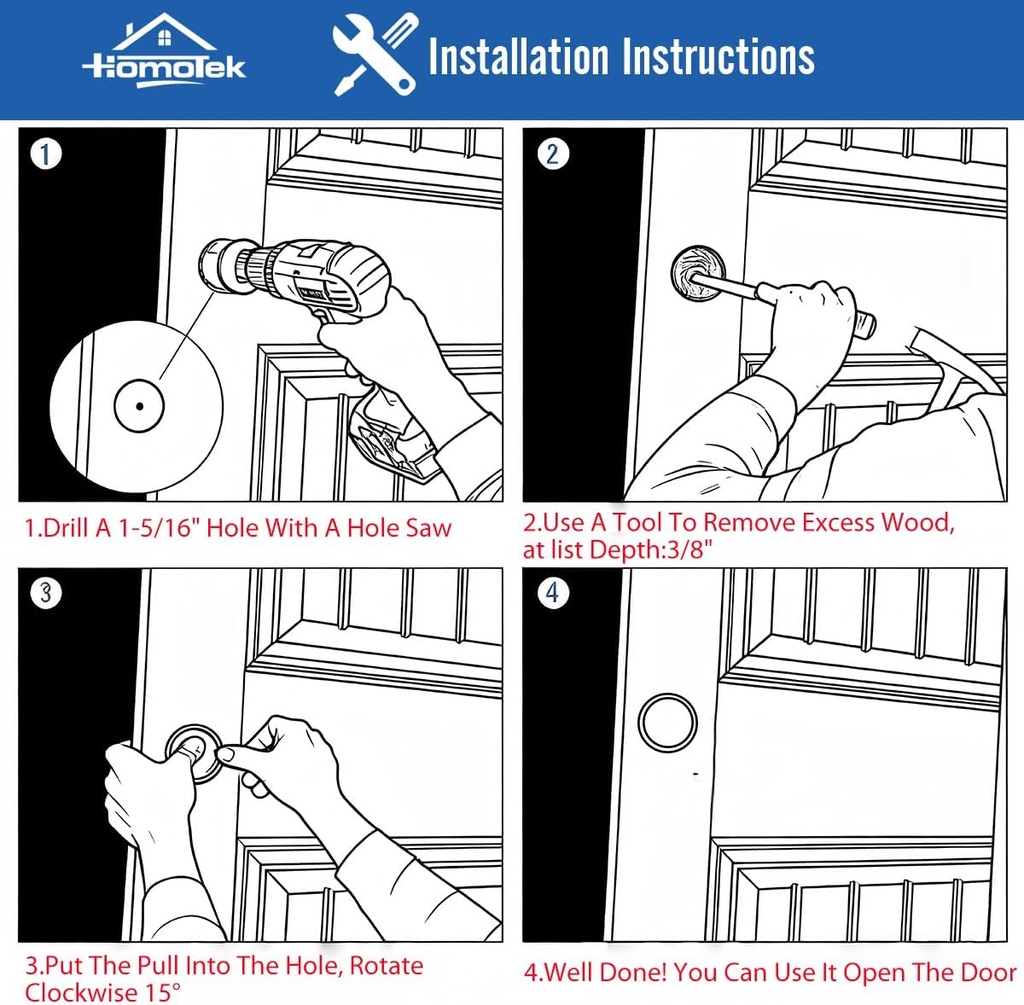 HomoTek

Installation Instructions

1

1.Drill A 1-5/16" Hole With A Hole Saw

2

2.Use A Tool To Remove Excess Wood, at list Depth:3/8"

3

3.Put The Pull Into The Hole, Rotate Clockwise 15°

4

4.Well Done! You Can Use It Open The Door