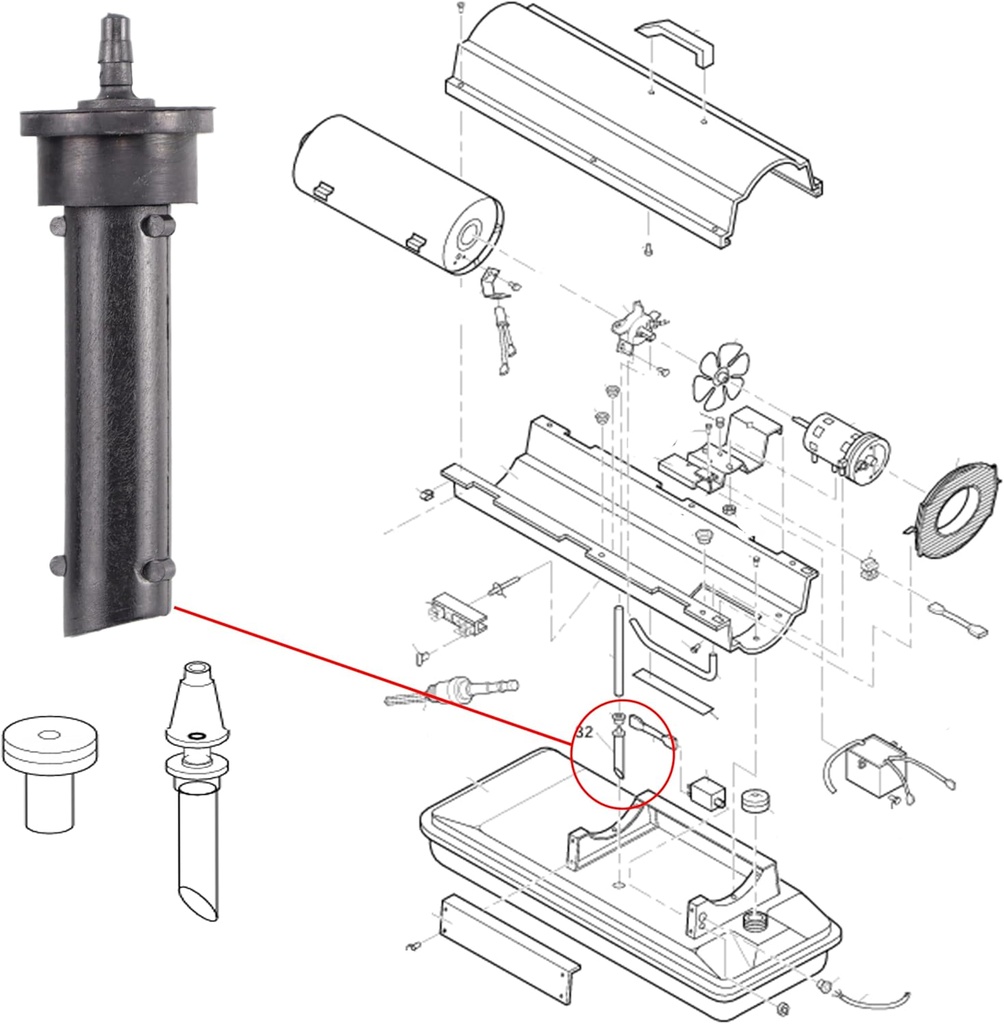 32