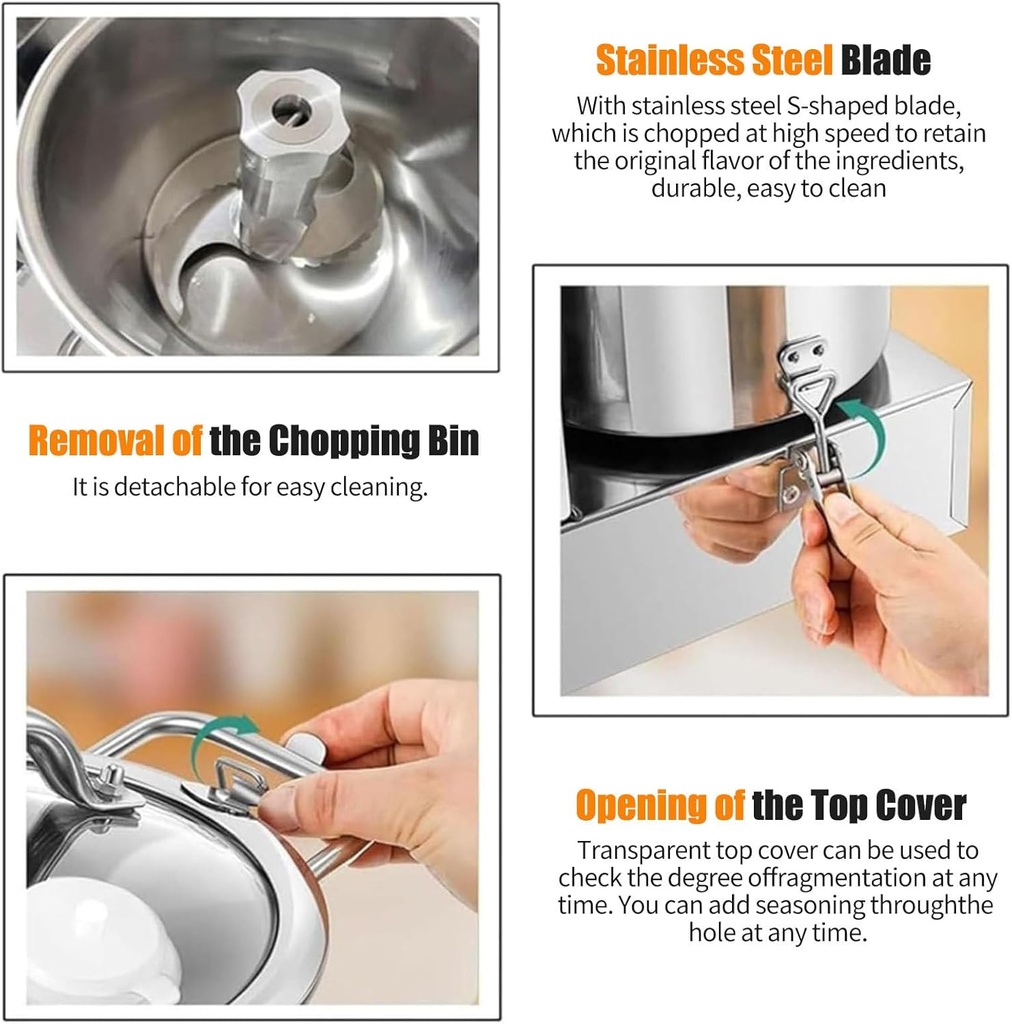 Stainless Steel Blade
With stainless steel S-shaped blade, which is chopped at high speed to retain the original flavor of the ingredients, durable, easy to clean

Removal of the Chopping Bin
It is detachable for easy cleaning.

Opening of the Top Cover
Transparent top cover can be used to check the degree offragmentation at any time. You can add seasoning throughthe hole at any time.