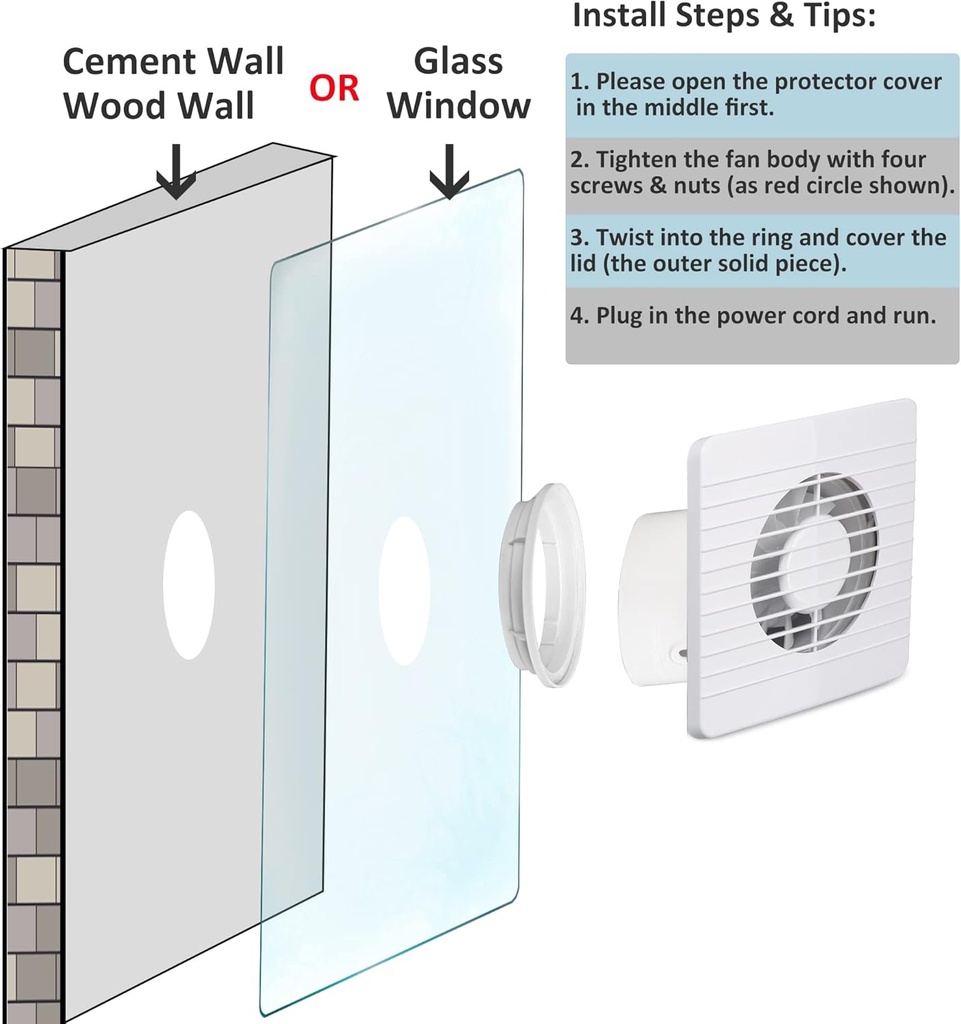 Cement Wall
Wood Wall

OR

Glass
Window

Install Steps & Tips:

1. Please open the protector cover in the middle first.

2. Tighten the fan body with four screws & nuts (as red circle shown).

3. Twist into the ring and cover the lid (the outer solid piece).

4. Plug in the power cord and run.