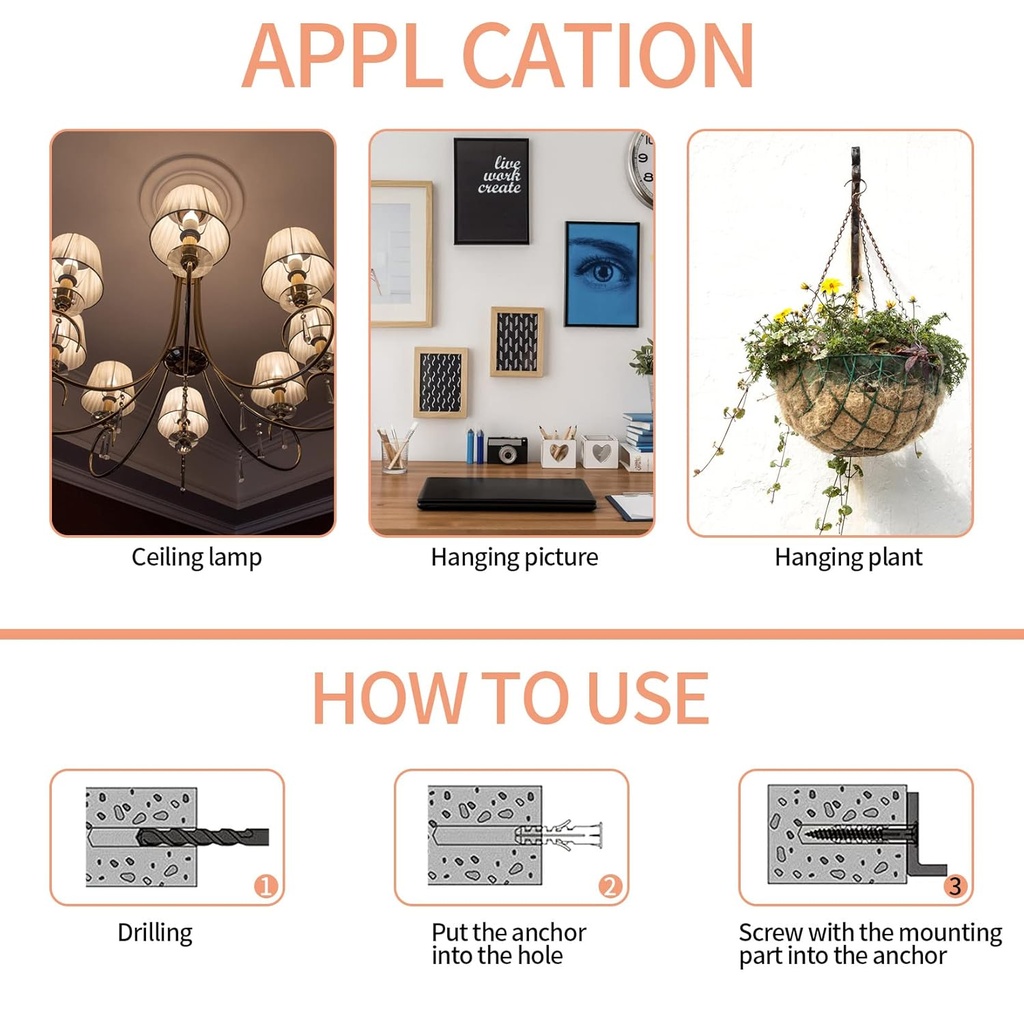 APPL CATION

live work create

Ceiling lamp

Hanging picture

Hanging plant

HOW TO USE

1

Drilling

2

Put the anchor into the hole

3

Screw with the mounting part into the anchor