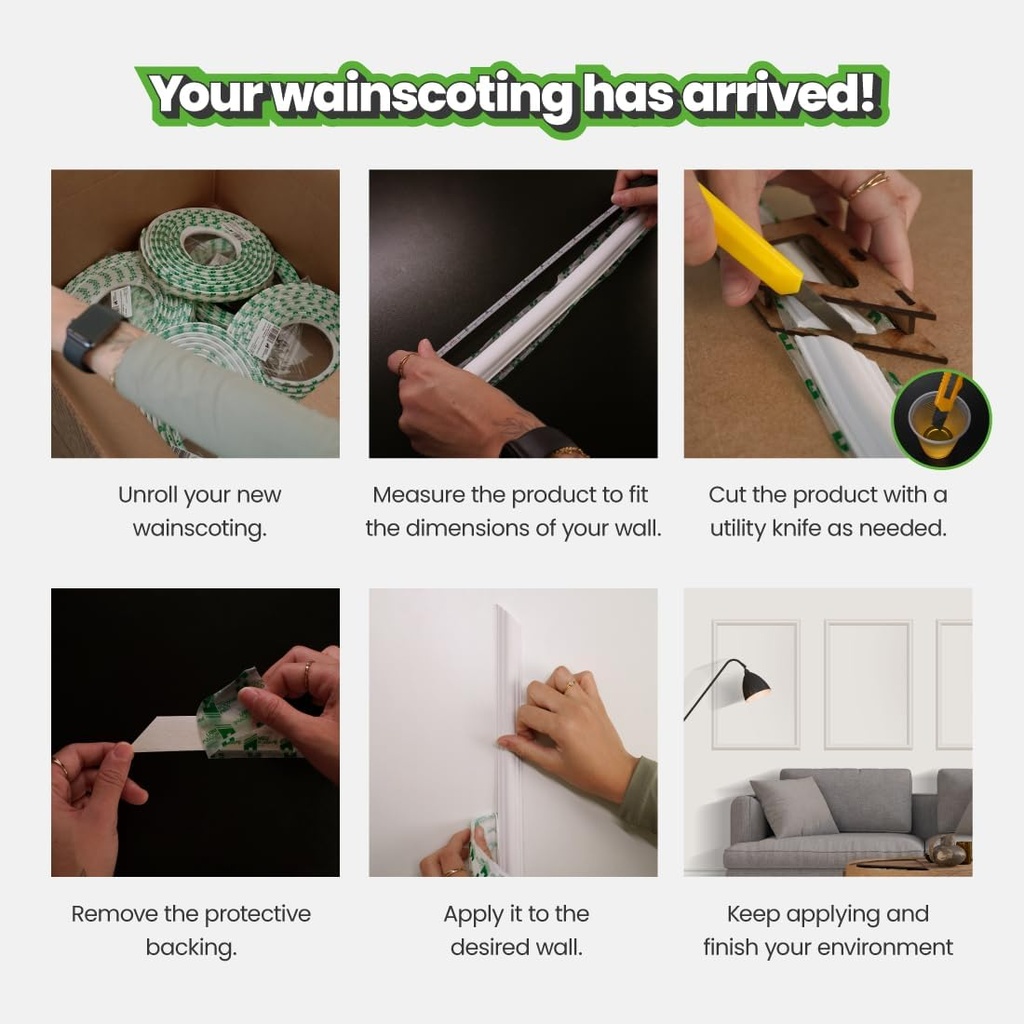 Your wainscoting has arrived!

Unroll your new wainscoting.

Measure the product to fit the dimensions of your wall.

Cut the product with a utility knife as needed.

Remove the protective backing.

Apply it to the desired wall.

Keep applying and finish your environment