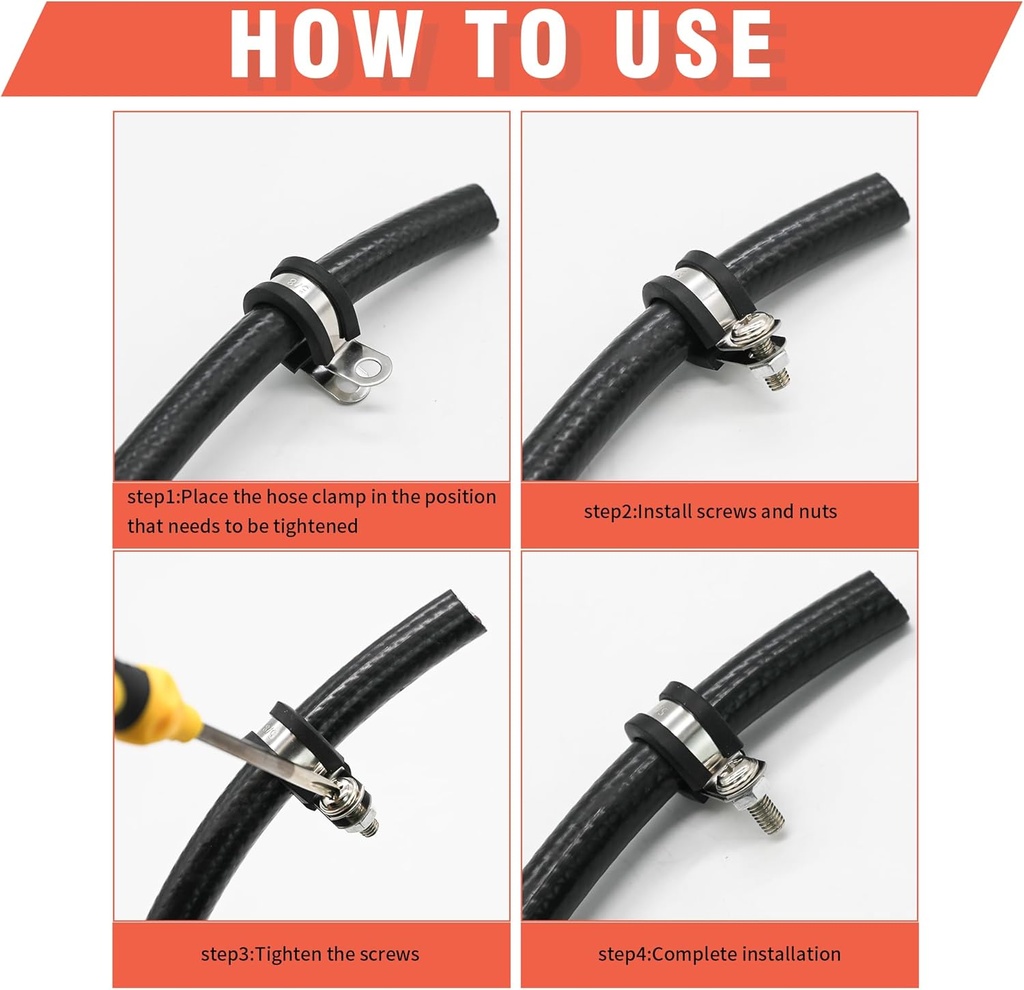 HOW TO USE

step1:Place the hose clamp in the position that needs to be tightened

step2:Install screws and nuts

step3:Tighten the screws

step4:Complete installation