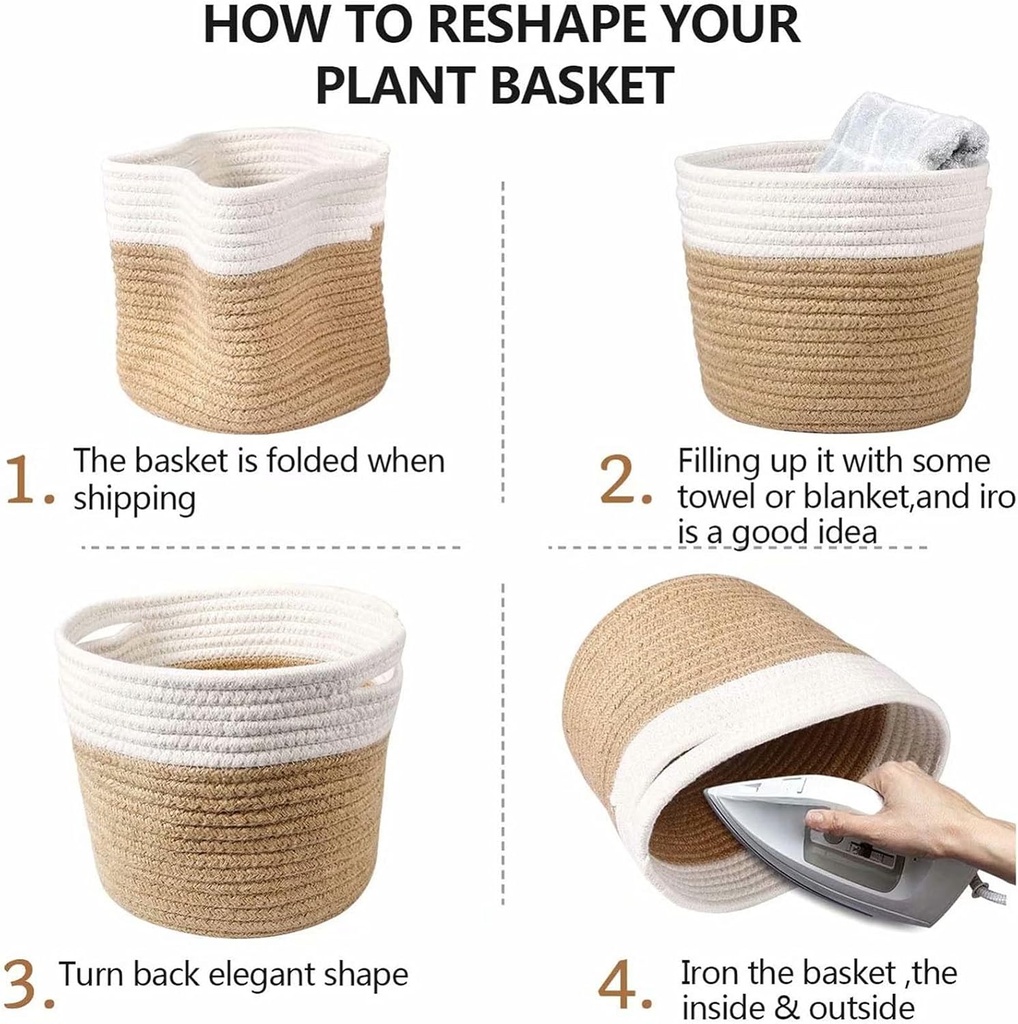 HOW TO RESHAPE YOUR PLANT BASKET

1. The basket is folded when shipping

2. Filling up it with some towel or blanket,and iro is a good idea

3. Turn back elegant shape

4. Iron the basket ,the inside & outside