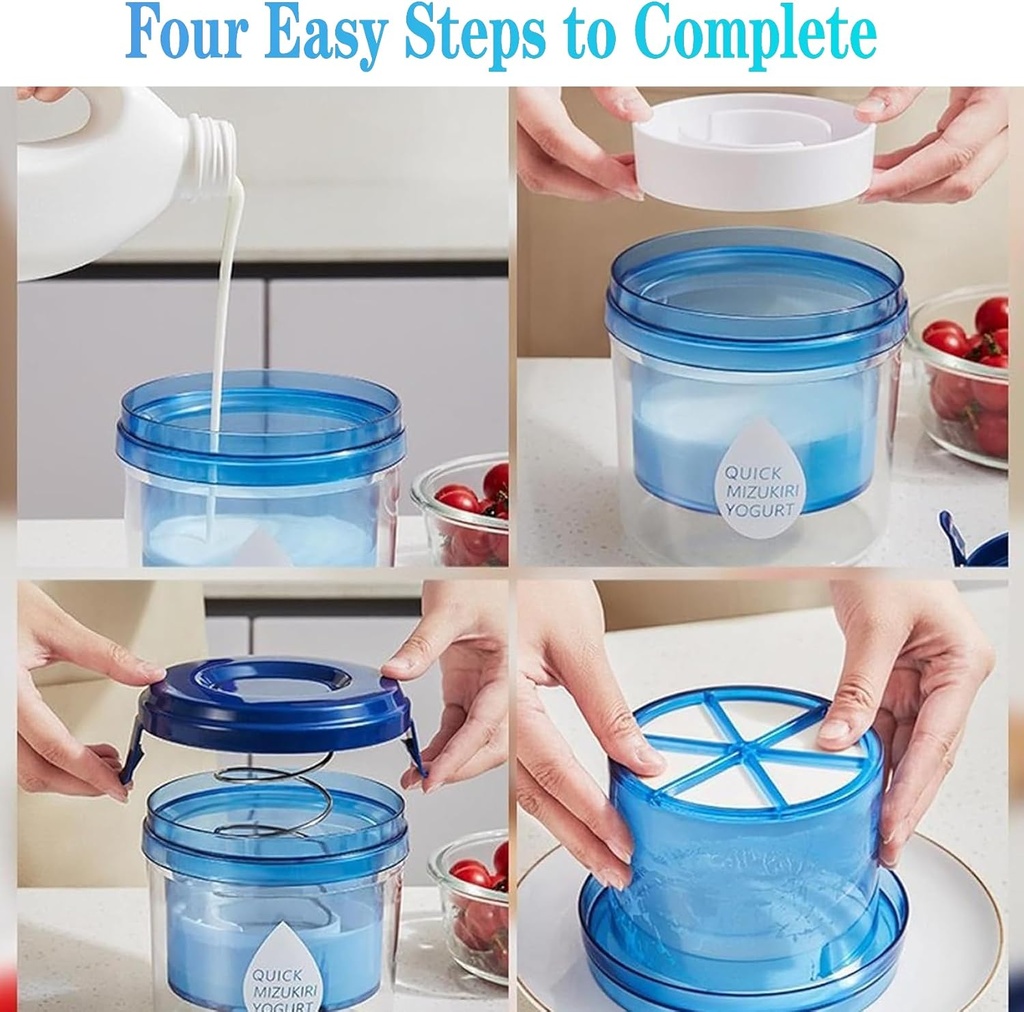 Four Easy Steps to Complete

QUICK MIZUKIRI YOGURT

QUICK MIZUKIRI YOGURT