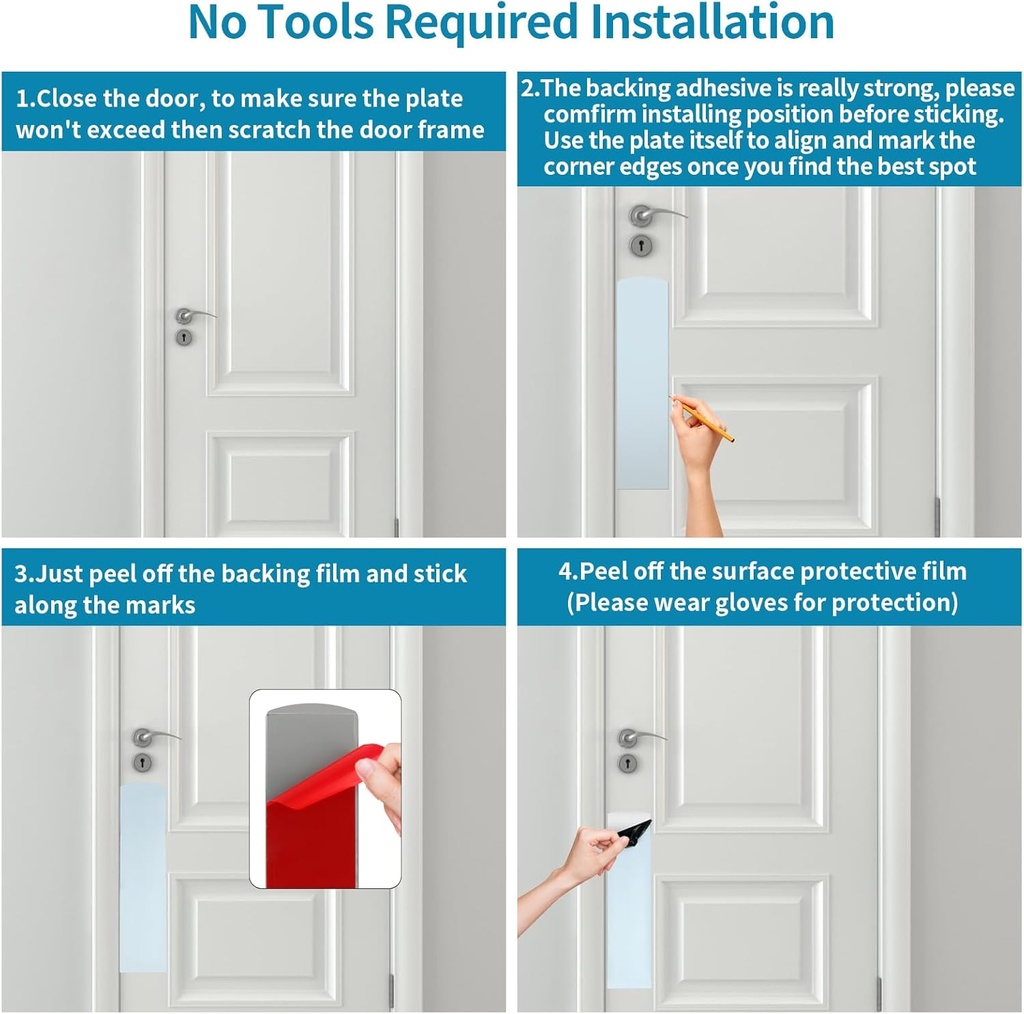 No Tools Required Installation

1.Close the door, to make sure the plate won't exceed then scratch the door frame

2.The backing adhesive is really strong, please comfirm installing position before sticking. Use the plate itself to align and mark the corner edges once you find the best spot

3.Just peel off the backing film and stick along the marks

4.Peel off the surface protective film (Please wear gloves for protection)